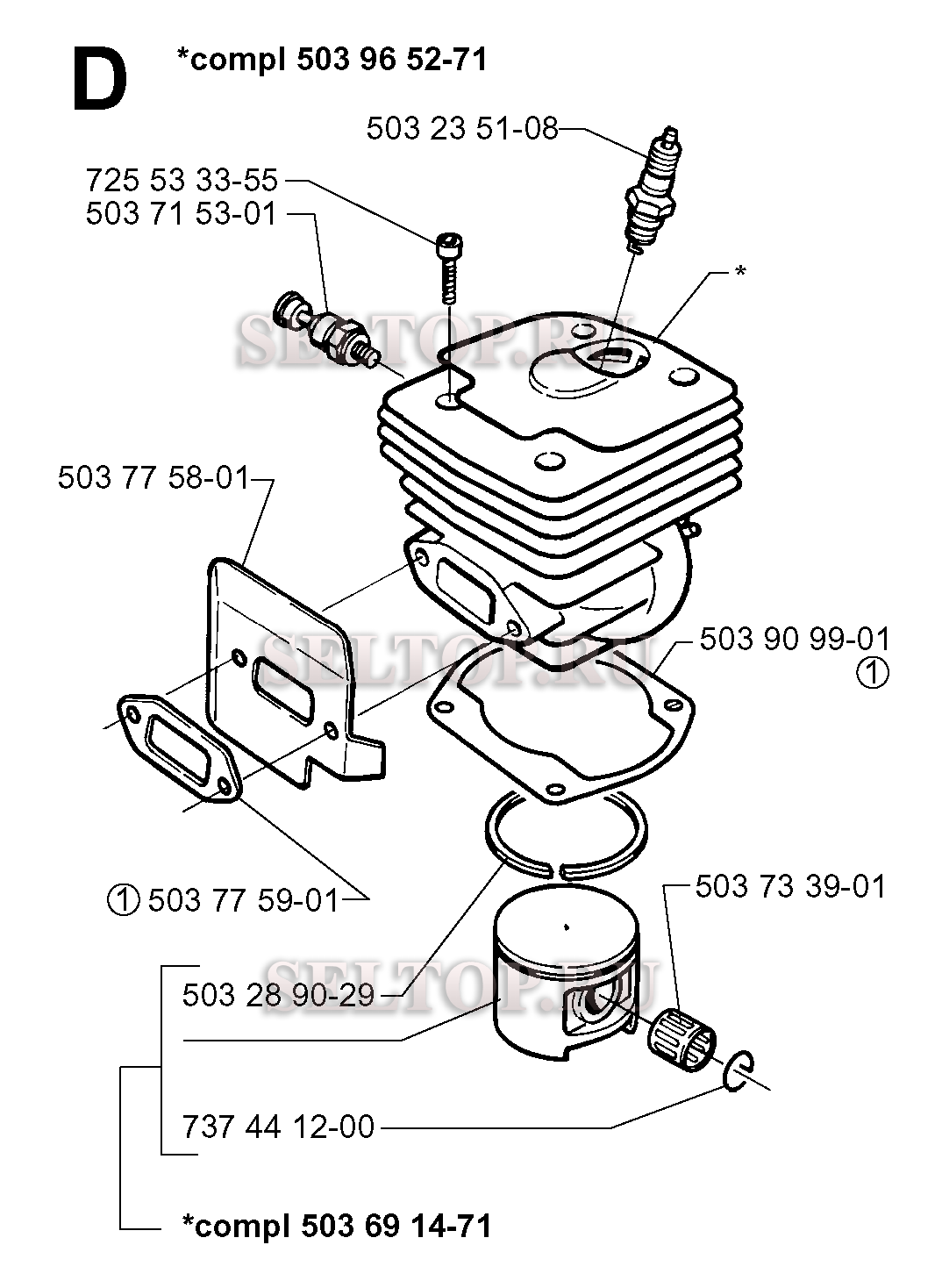 D *compl 503 96 52-71

503 23 51-08

725 53 33-55
503 71 53-01

*

SELTOP.RU

503 77 58-01

SELTOP.RU

503 90 99-01
①

① 503 77 59-01

503 73 39-01

SELTOP.RU

503 28 90-29

737 44 12-00

*compl 503 69 14-71