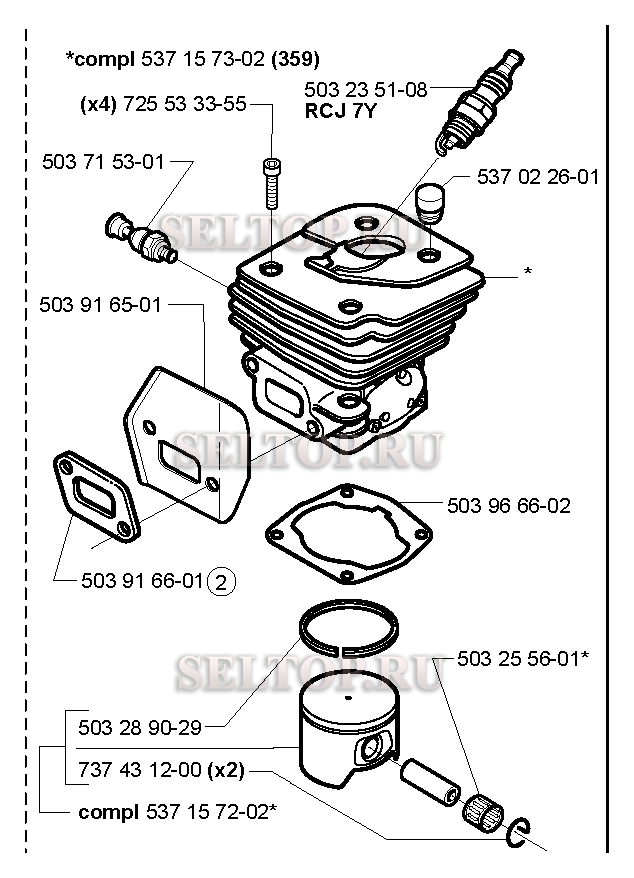 *compl 537 15 73-02 (359)

503 23 51-08
RCJ 7Y

(x4) 725 53 33-55

503 71 53-01

537 02 26-01

SELTOP.RU

*

503 91 65-01

SELTOP.RU

503 96 66-02

503 91 66-01 ②

SELTOP.RU

503 25 56-01*

503 28 90-29

737 43 12-00 (x2)

compl 537 15 72-02*