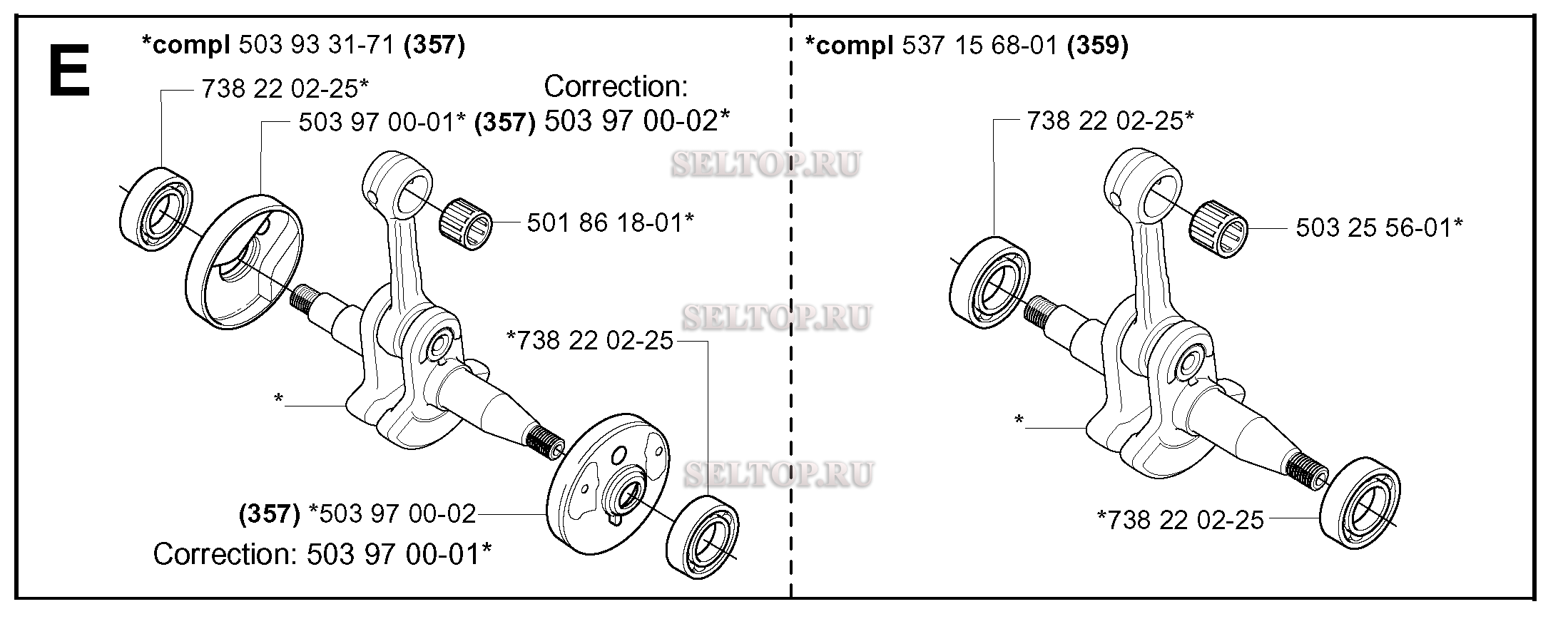 E

*compl 503 93 31-71 (357)

738 22 02-25*

Correction:

503 97 00-01* (357) 503 97 00-02*

SELTOP.RU

501 86 18-01*

SELTOP.RU

*738 22 02-25

*

SELTOP.RU

(357) *503 97 00-02

Correction: 503 97 00-01*

*compl 537 15 68-01 (359)

738 22 02-25*

503 25 56-01*

*

*738 22 02-25