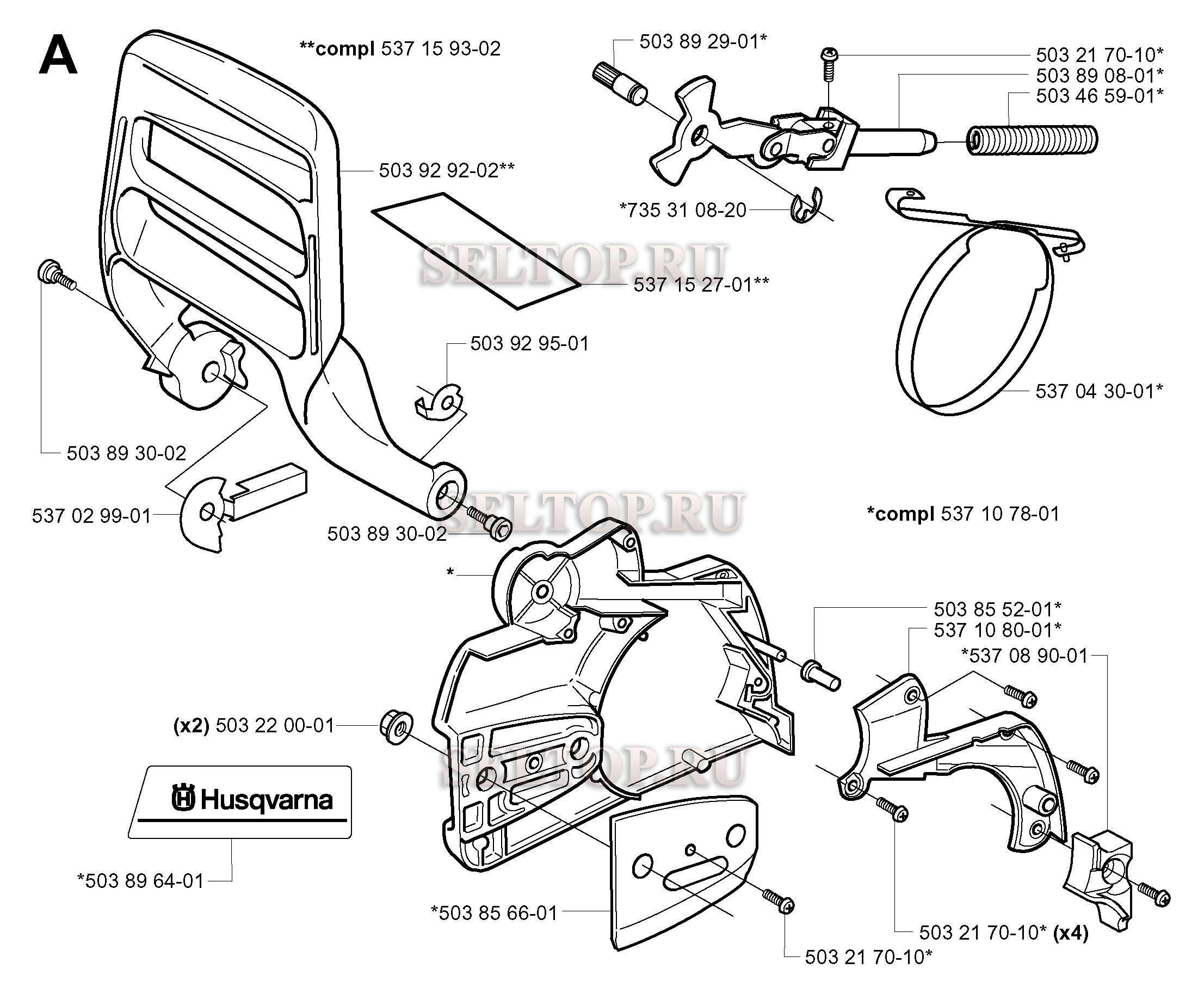 A

**compl 537 15 93-02

503 89 29-01*

503 21 70-10*
503 89 08-01*
503 46 59-01*

503 92 92-02**

*735 31 08-20

SELTOP.RU

537 15 27-01**

503 92 95-01

537 04 30-01*

503 89 30-02

537 02 99-01

503 89 30-02

SELTOP.RU

*compl 537 10 78-01

*

503 85 52-01*
537 10 80-01*
*537 08 90-01

(x2) 503 22 00-01

SELTOP.RU

Husqvarna

*503 89 64-01

*503 85 66-01

503 21 70-10* (x4)

503 21 70-10*