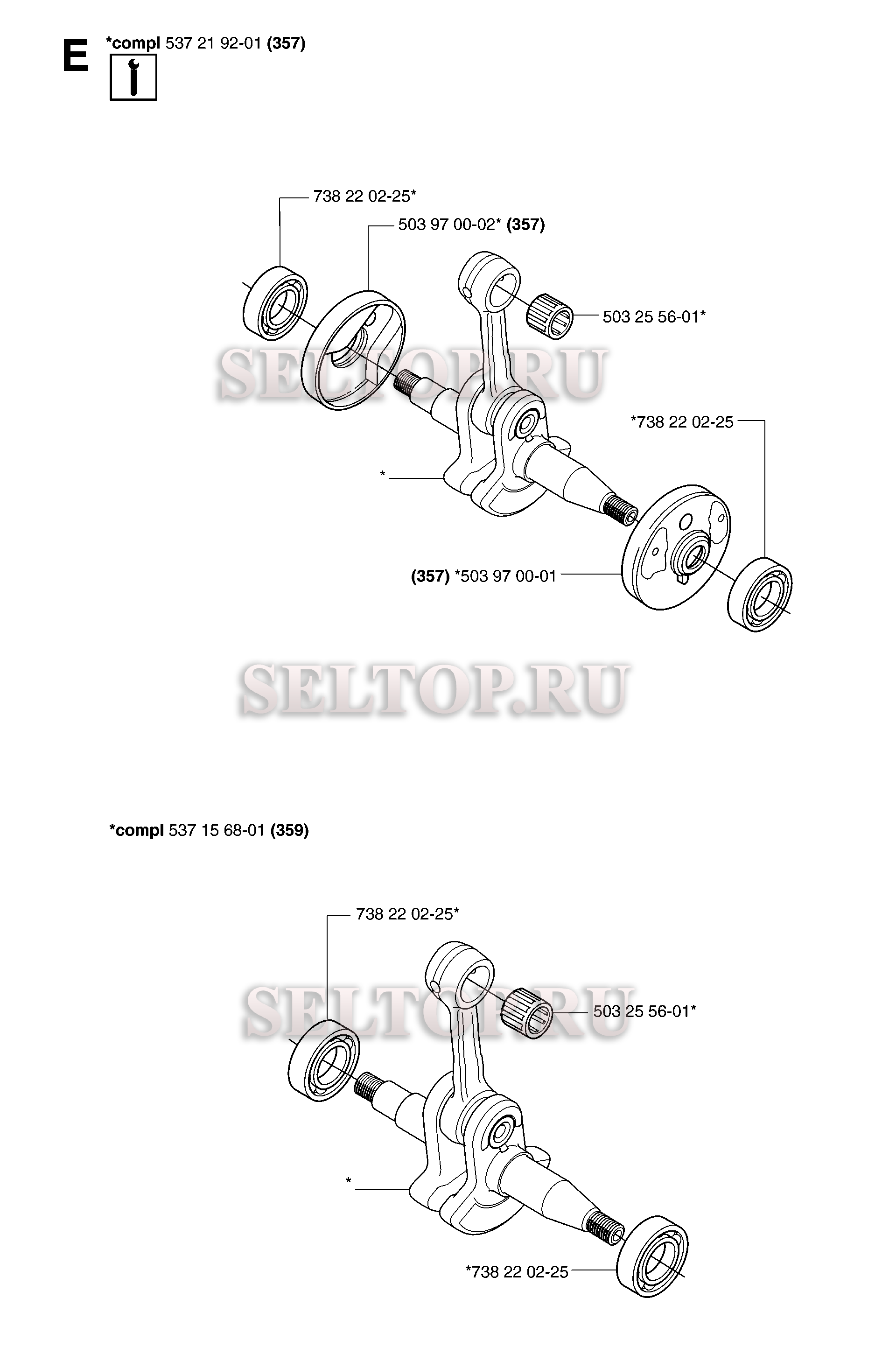 E

*compl 537 21 92-01 (357)

738 22 02-25*

503 97 00-02* (357)

503 25 56-01*

SELTOP.RU

*738 22 02-25

*

(357) *503 97 00-01

SELTOP.RU

*compl 537 15 68-01 (359)

738 22 02-25*

SELTOP.RU

503 25 56-01*

*

*738 22 02-25