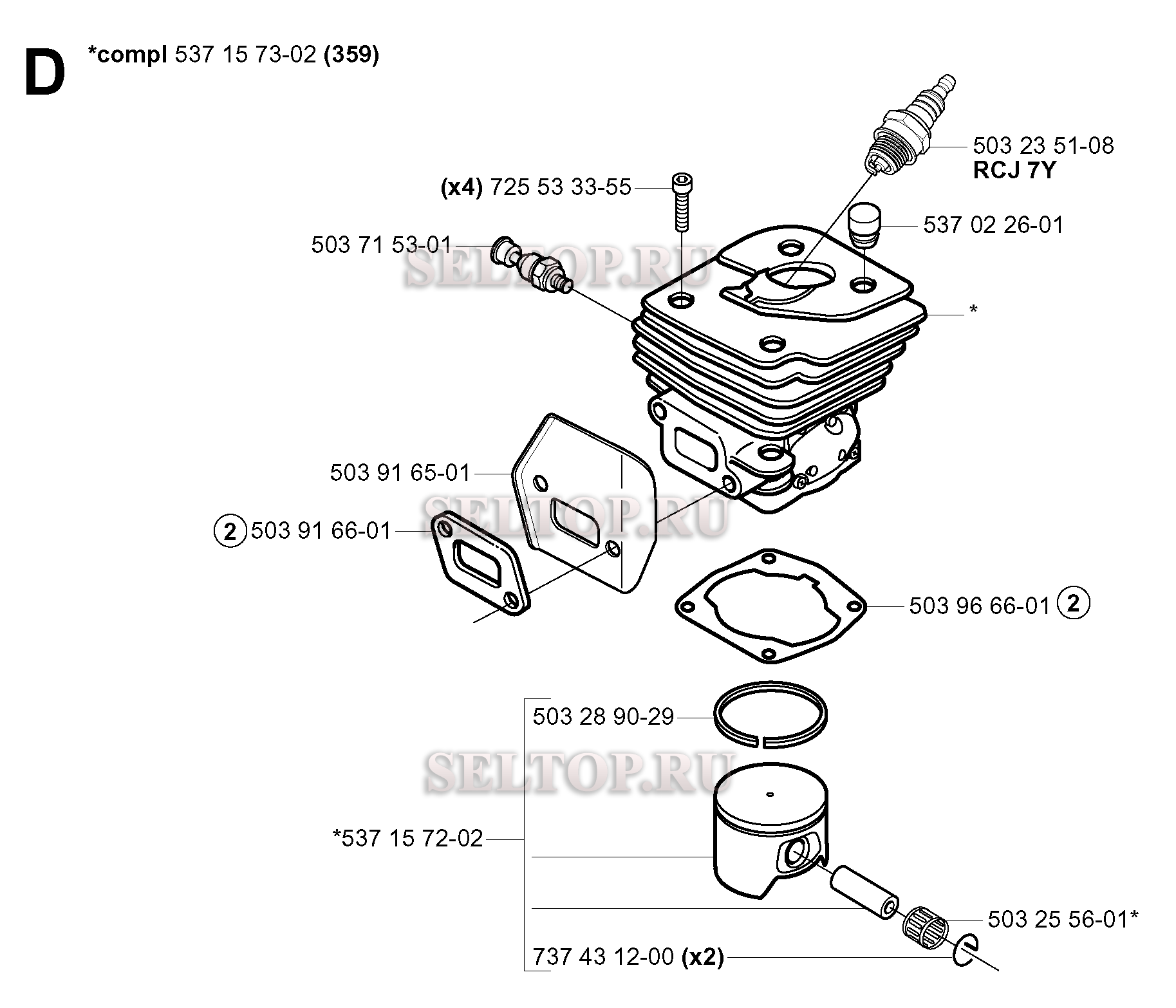 D *compl 537 15 73-02 (359)

503 23 51-08
RCJ 7Y

(x4) 725 53 33-55

537 02 26-01

503 71 53-01

SELTOP.RU

*

503 91 65-01

SELTOP.RU

2 503 91 66-01

503 96 66-01 2

503 28 90-29

SELTOP.RU

*537 15 72-02

503 25 56-01*

737 43 12-00 (x2)