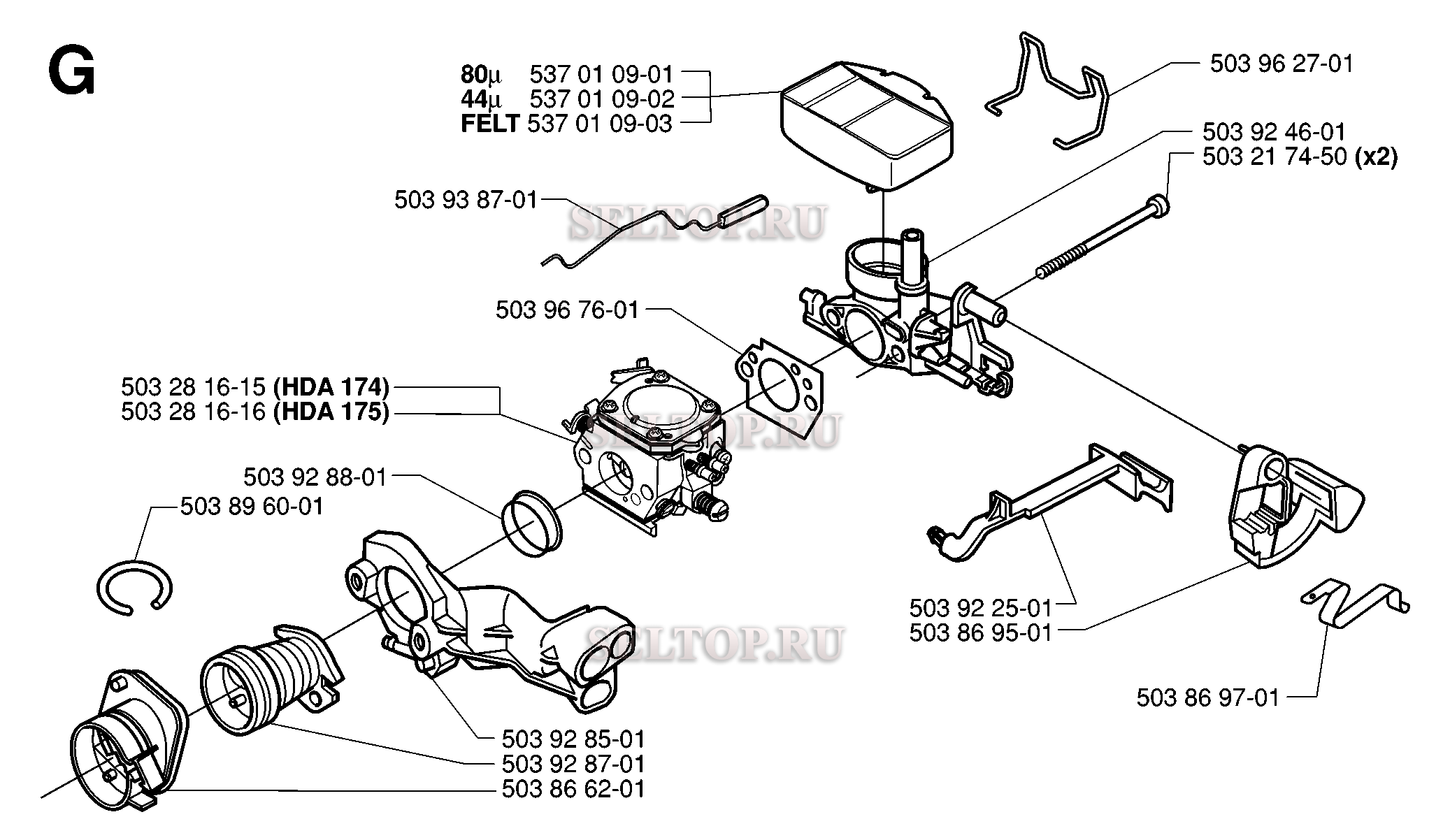 G

80µ 537 01 09-01
44µ 537 01 09-02
FELT 537 01 09-03

503 96 27-01

503 92 46-01
503 21 74-50 (x2)

503 93 87-01

SELTOP.RU

503 96 76-01

503 28 16-15 (HDA 174)
503 28 16-16 (HDA 175)

SELTOP.RU

503 92 88-01
503 89 60-01

503 92 25-01
503 86 95-01

SELTOP.RU

503 86 97-01

503 92 85-01
503 92 87-01
503 86 62-01