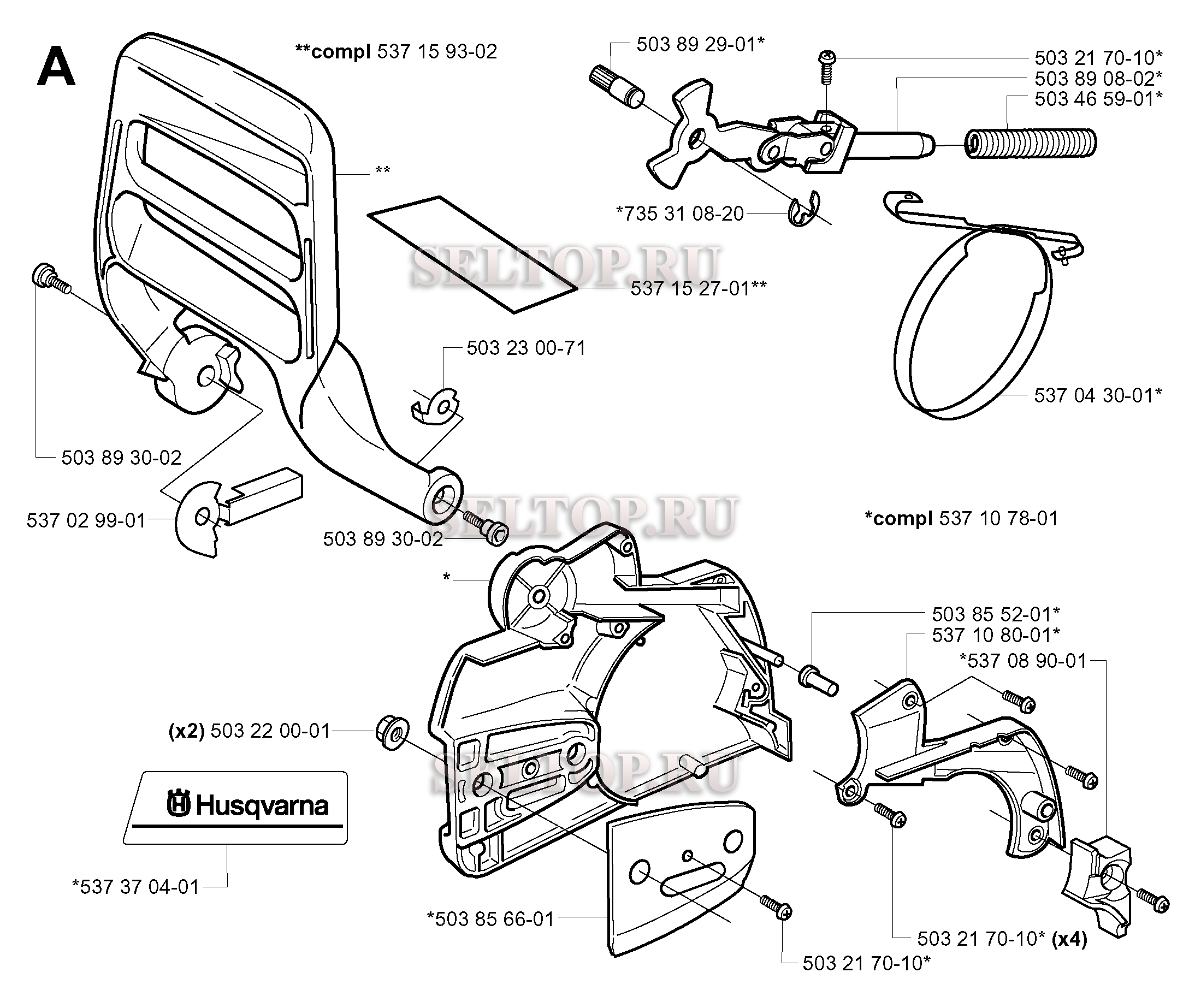 A

**compl 537 15 93-02

503 89 29-01*

503 21 70-10*
503 89 08-02*
503 46 59-01*

**

*735 31 08-20

SELTOP.RU

537 15 27-01**

503 23 00-71

537 04 30-01*

503 89 30-02

537 02 99-01

503 89 30-02

SELTOP.RU

*compl 537 10 78-01

*

503 85 52-01*
537 10 80-01*
*537 08 90-01

(x2) 503 22 00-01

SELTOP.RU

Husqvarna

*537 37 04-01

*503 85 66-01

503 21 70-10* (x4)

503 21 70-10*