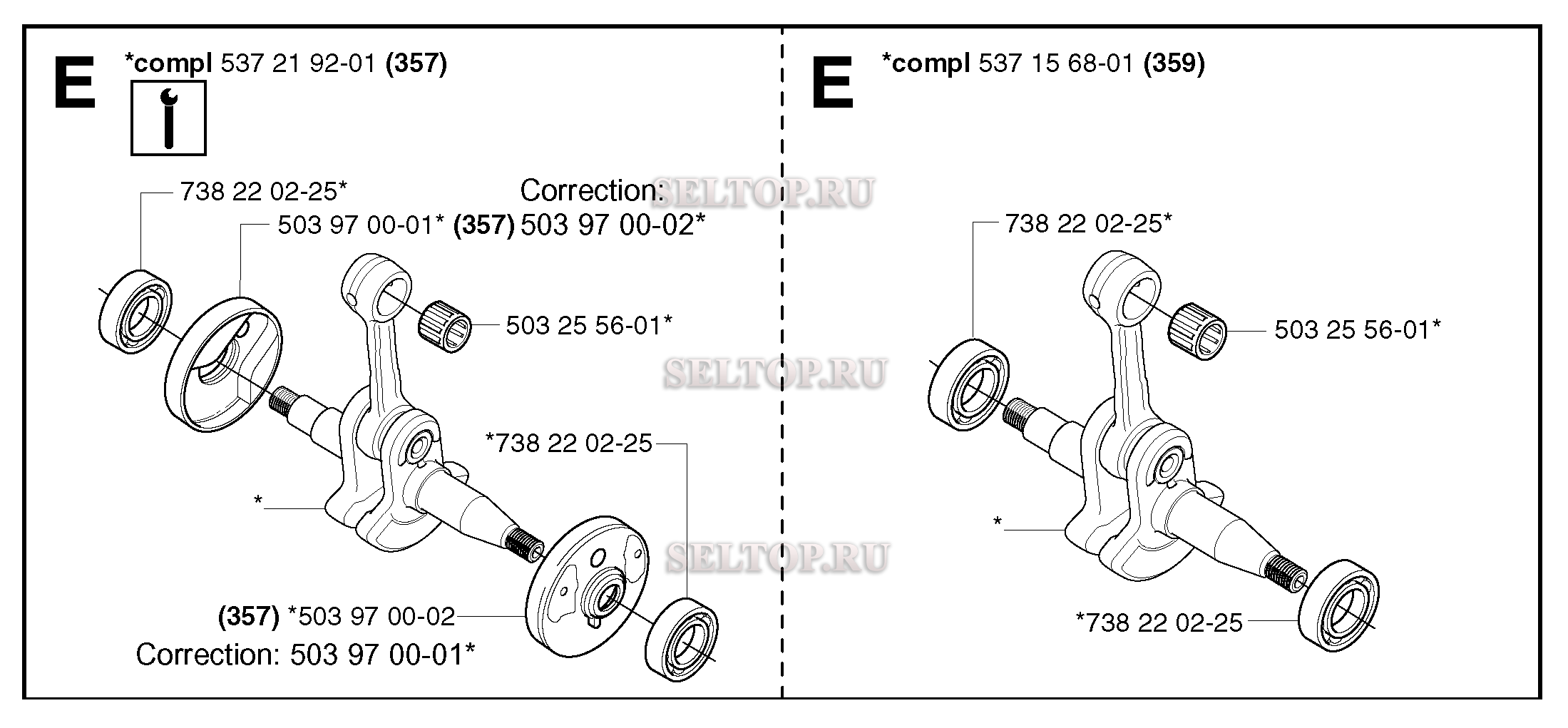 E *compl 537 21 92-01 (357)

738 22 02-25*

Correction:

503 97 00-01* (357) 503 97 00-02*

503 25 56-01*

*738 22 02-25

*

(357) *503 97 00-02

Correction: 503 97 00-01*

SELTOP.RU

SELTOP.RU

SELTOP.RU

E *compl 537 15 68-01 (359)

738 22 02-25*

503 25 56-01*

*

*738 22 02-25