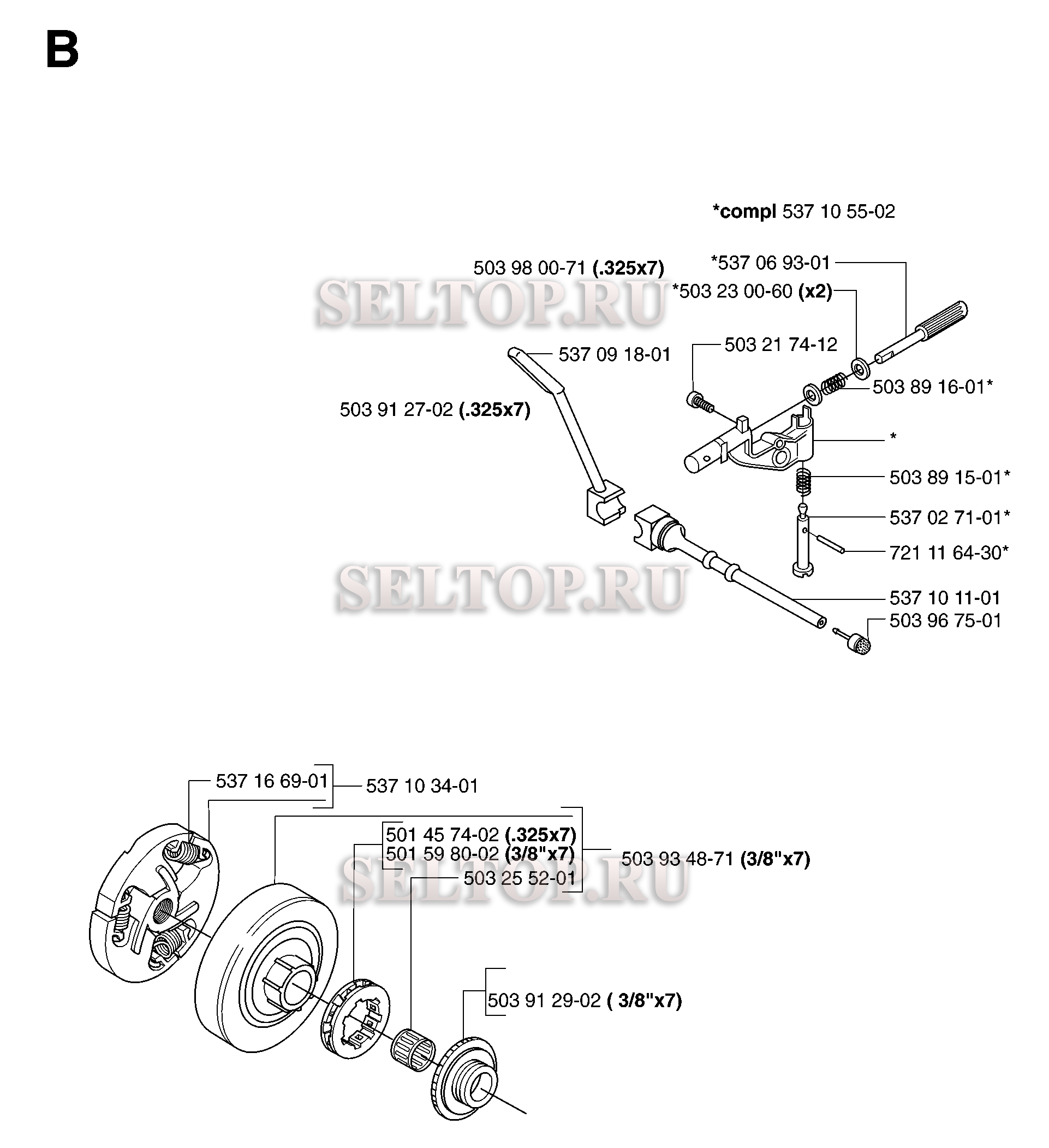 B

*compl 537 10 55-02

503 98 00-71 (.325x7)

*537 06 93-01

SELTOP.RU

*503 23 00-60 (x2)

503 21 74-12

537 09 18-01

503 89 16-01*

503 91 27-02 (.325x7)

*

503 89 15-01*

537 02 71-01*

721 11 64-30*

SELTOP.RU

537 10 11-01

503 96 75-01

537 16 69-01

537 10 34-01

501 45 74-02 (.325x7)

501 59 80-02 (3/8"x7)

503 93 48-71 (3/8"x7)

SELTOP.RU

503 25 52-01

503 91 29-02 ( 3/8"x7)