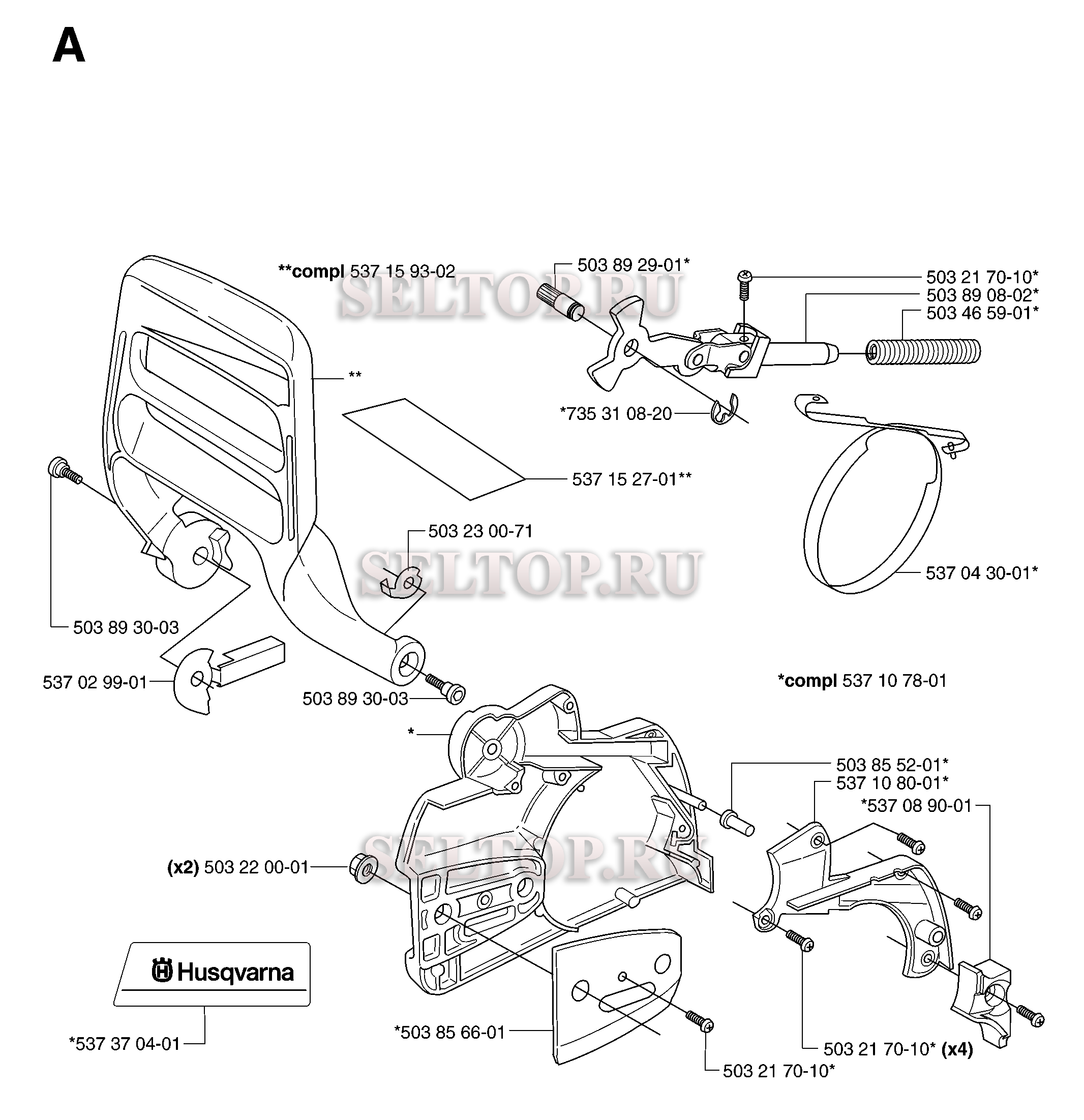 A

**compl 537 15 93-02

SELTOP.RU

503 89 29-01*

503 21 70-10*

503 89 08-02*

503 46 59-01*

**

*735 31 08-20

537 15 27-01**

503 23 00-71

SELTOP.RU

537 04 30-01*

503 89 30-03

537 02 99-01

503 89 30-03

*compl 537 10 78-01

*

503 85 52-01*

537 10 80-01*

*537 08 90-01

SELTOP.RU

(x2) 503 22 00-01

Husqvarna

*537 37 04-01

*503 85 66-01

503 21 70-10* (x4)

503 21 70-10*