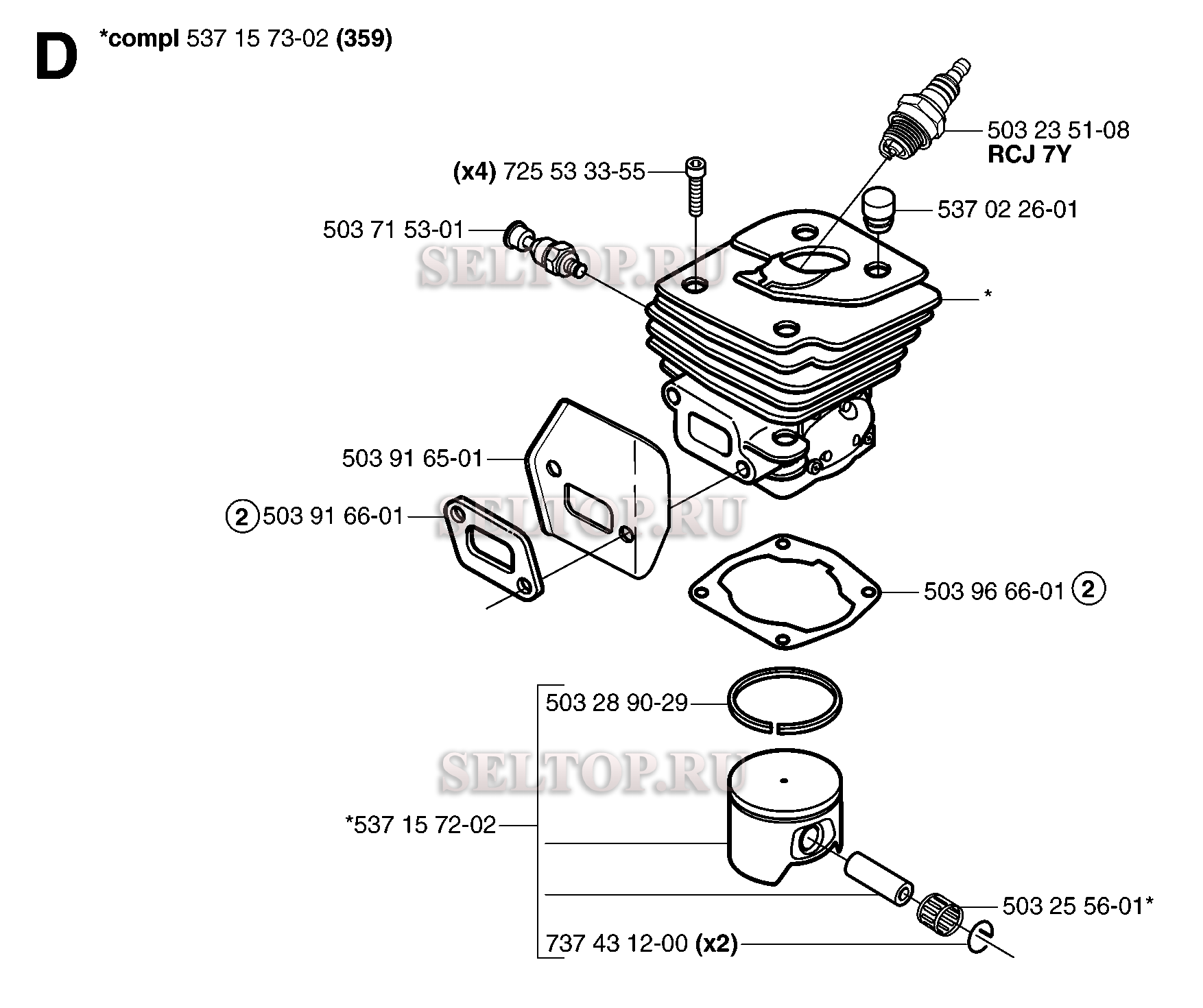 D *compl 537 15 73-02 (359)

503 23 51-08
RCJ 7Y

(x4) 725 53 33-55

537 02 26-01

503 71 53-01

SELTOP.RU

*

503 91 65-01

2 503 91 66-01

SELTOP.RU

503 96 66-01 2

503 28 90-29

SELTOP.RU

*537 15 72-02

503 25 56-01*

737 43 12-00 (x2)