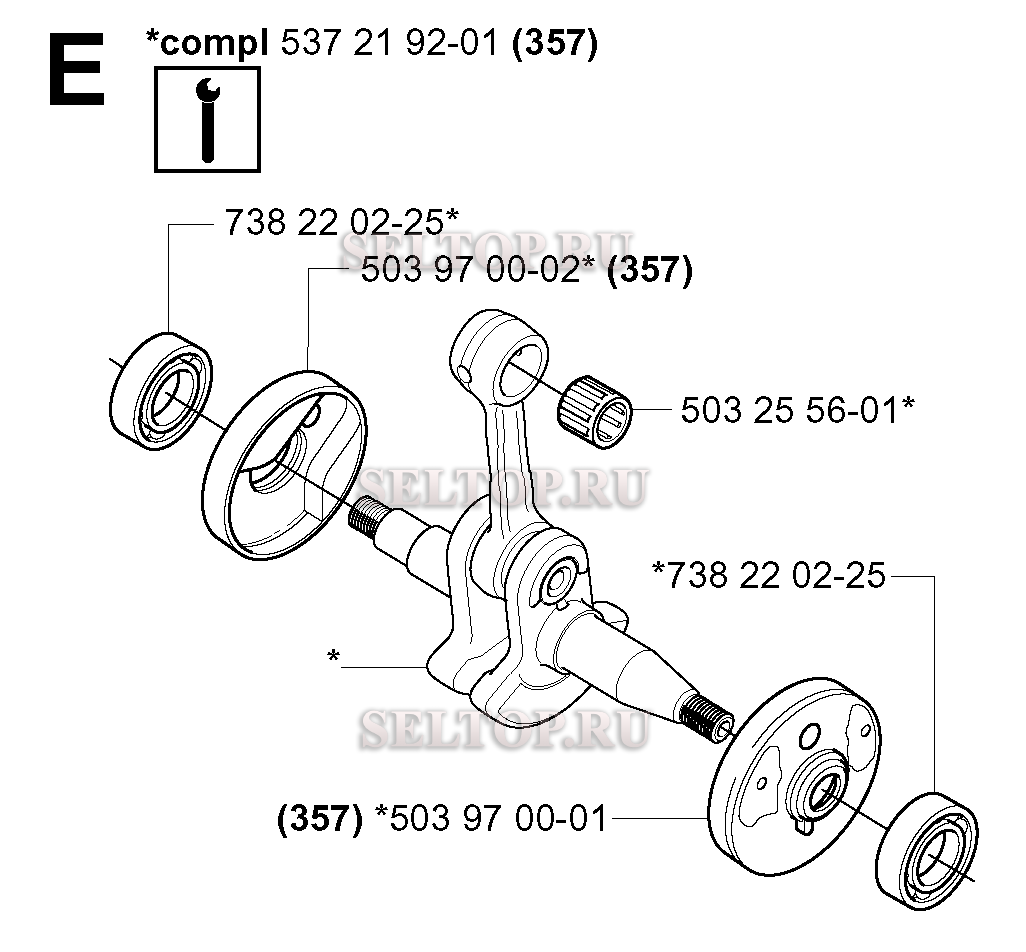 E
*compl 537 21 92-01 (357)

738 22 02-25*
SELTOP.RU
503 97 00-02* (357)
503 25 56-01*
SELTOP.RU
*738 22 02-25
*
SELTOP.RU
(357) *503 97 00-01