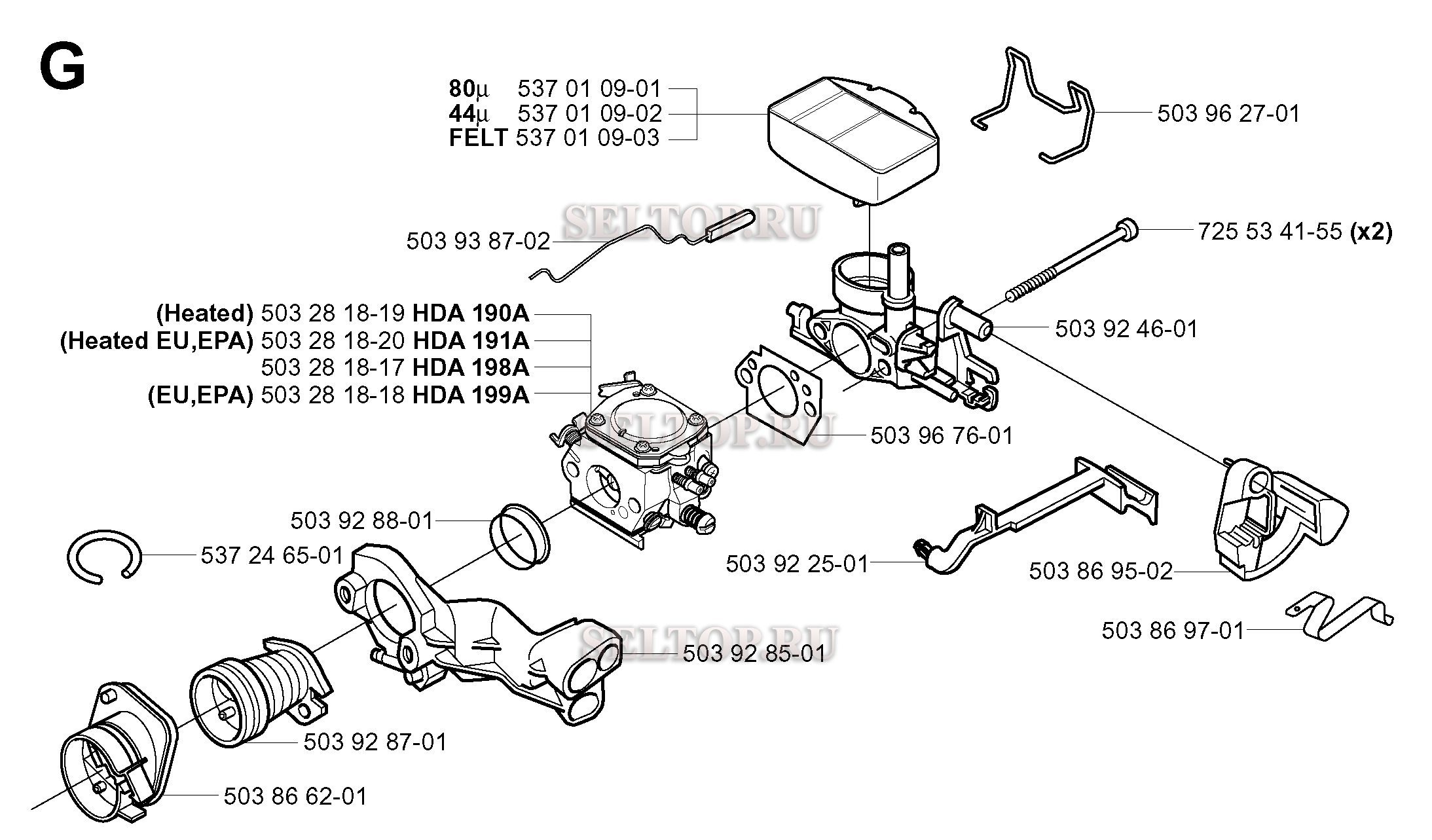 G

80µ 537 01 09-01
44µ 537 01 09-02
FELT 537 01 09-03

503 96 27-01

SELTOP.RU

503 93 87-02

725 53 41-55 (x2)

(Heated) 503 28 18-19 HDA 190A
(Heated EU,EPA) 503 28 18-20 HDA 191A
503 28 18-17 HDA 198A
(EU,EPA) 503 28 18-18 HDA 199A

503 92 46-01

SELTOP.RU

503 96 76-01

503 92 88-01

537 24 65-01

503 92 25-01

503 86 95-02

503 86 97-01

SELTOP.RU

503 92 85-01

503 92 87-01

503 86 62-01