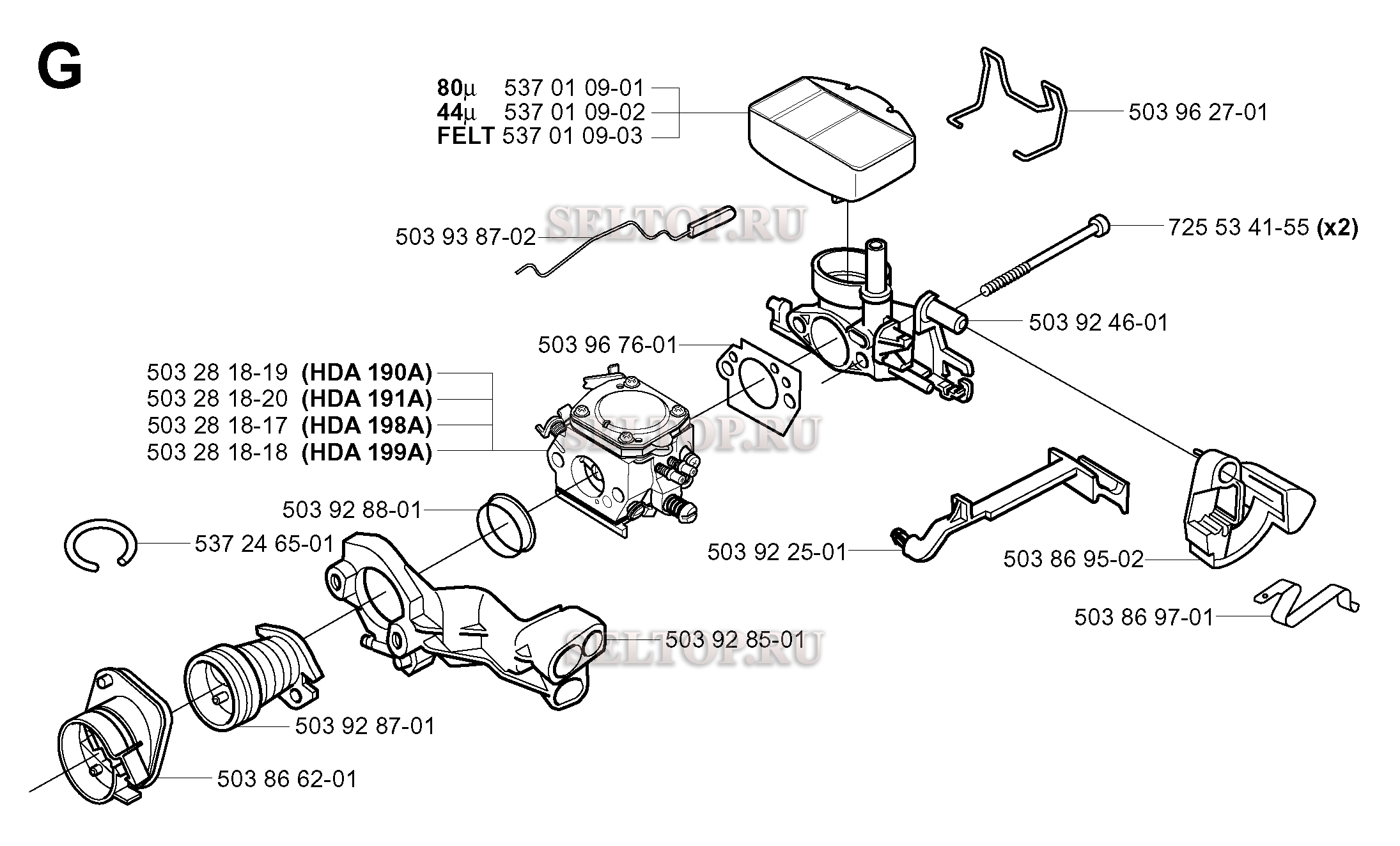 G

80µ 537 01 09-01
44µ 537 01 09-02
FELT 537 01 09-03

503 96 27-01

SELTOP.RU

503 93 87-02

725 53 41-55 (x2)

503 92 46-01

503 96 76-01

503 28 18-19 (HDA 190A)
503 28 18-20 (HDA 191A)
503 28 18-17 (HDA 198A)
503 28 18-18 (HDA 199A)

SELTOP.RU

503 92 88-01

537 24 65-01

503 92 25-01

503 86 95-02

503 86 97-01

503 92 85-01

SELTOP.RU

503 92 87-01

503 86 62-01