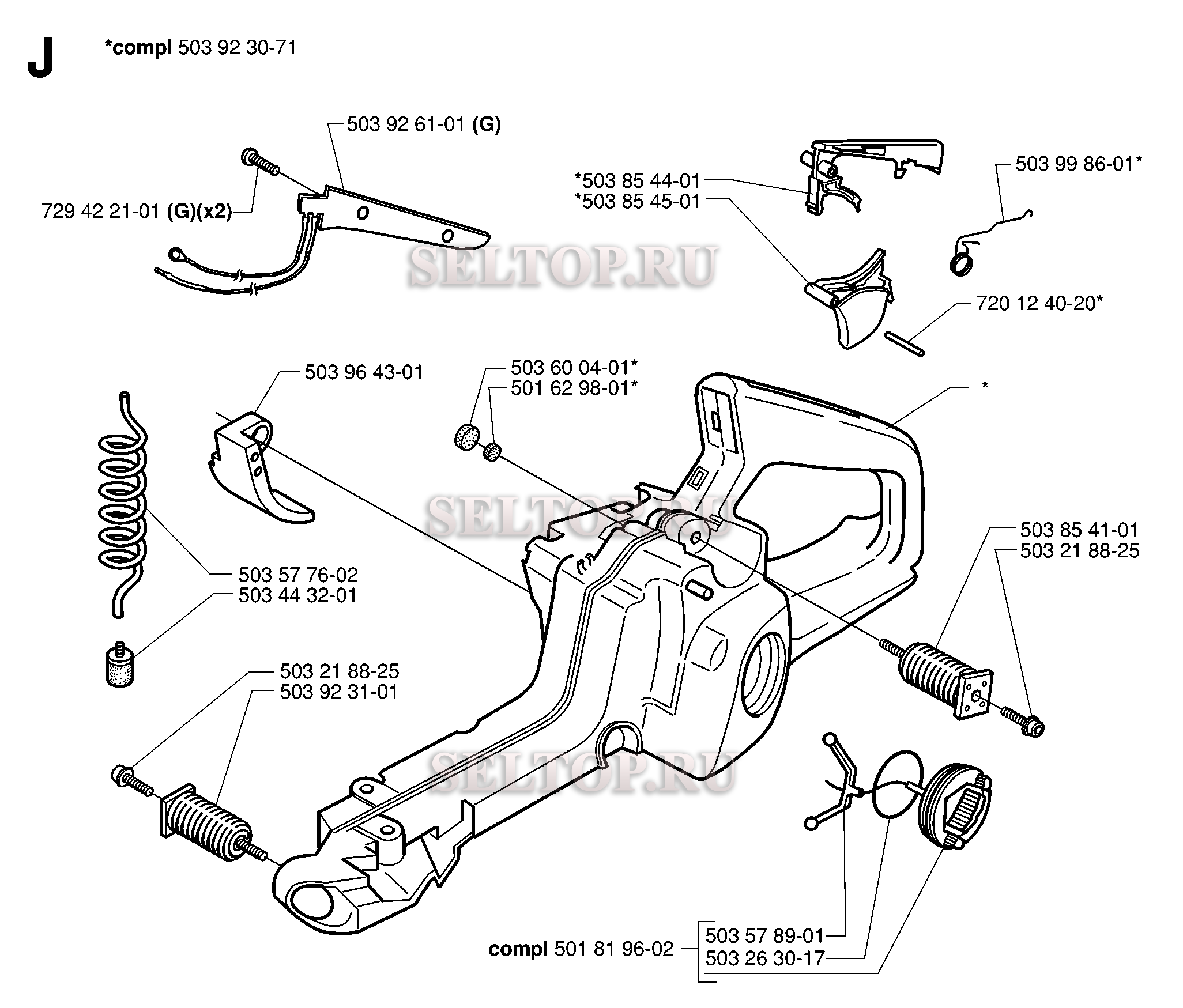 J *compl 503 92 30-71

503 92 61-01 (G)

729 42 21-01 (G)(x2)

*503 85 44-01
*503 85 45-01

503 99 86-01*

SELTOP.RU

720 12 40-20*

503 96 43-01

503 60 04-01*
501 62 98-01*

*

SELTOP.RU

503 85 41-01
503 21 88-25

503 57 76-02
503 44 32-01

503 21 88-25
503 92 31-01

SELTOP.RU

compl 501 81 96-02
503 57 89-01
503 26 30-17