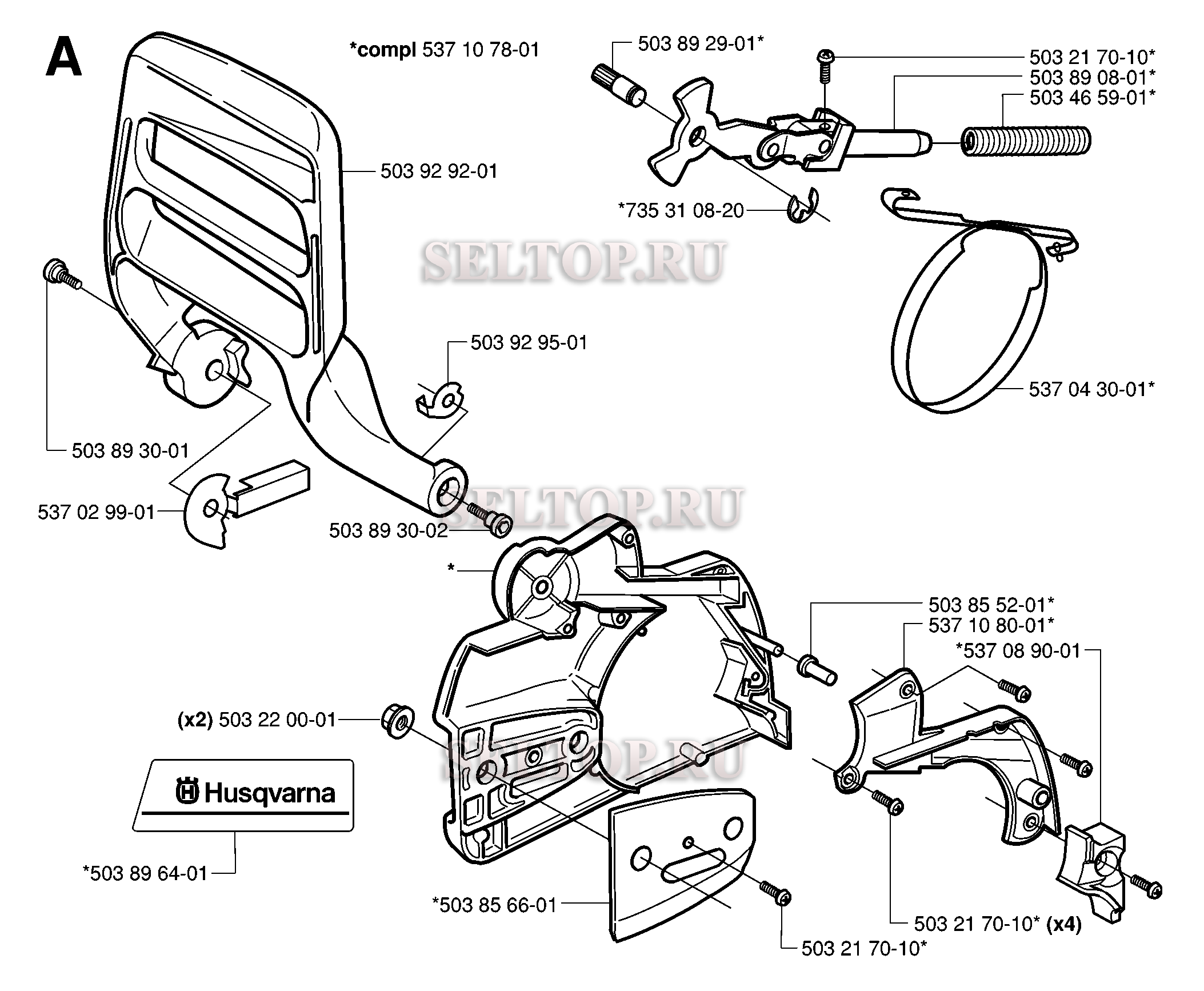 A

*compl 537 10 78-01

503 89 29-01*

503 21 70-10*
503 89 08-01*
503 46 59-01*

503 92 92-01

*735 31 08-20

SELTOP.RU

503 92 95-01

537 04 30-01*

503 89 30-01

537 02 99-01

503 89 30-02

SELTOP.RU

*

503 85 52-01*
537 10 80-01*
*537 08 90-01

(x2) 503 22 00-01

SELTOP.RU

Husqvarna

*503 89 64-01

*503 85 66-01

503 21 70-10* (x4)

503 21 70-10*