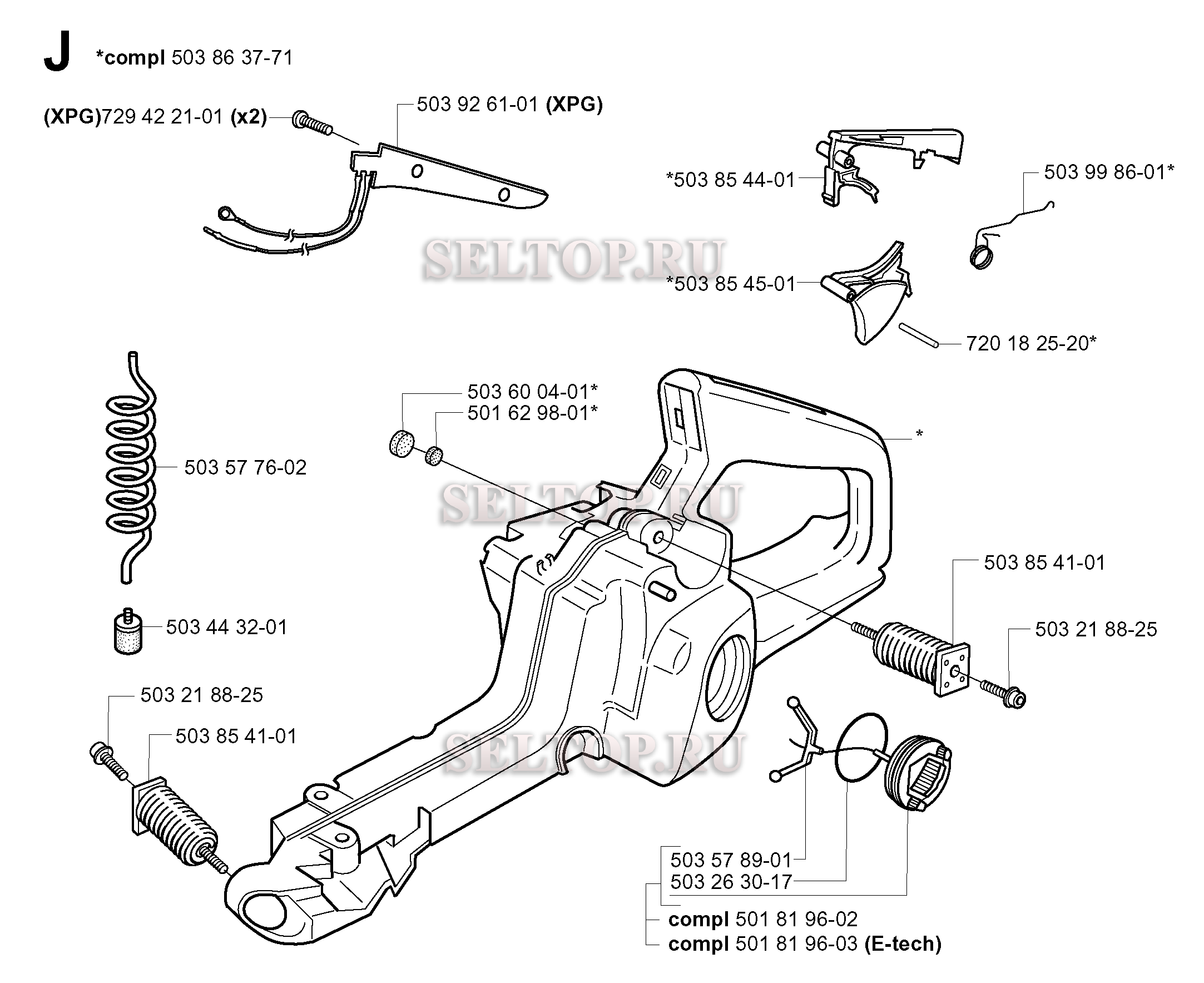 J *compl 503 86 37-71

(XPG)729 42 21-01 (x2)

503 92 61-01 (XPG)

*503 85 44-01

503 99 86-01*

SELTOP.RU

*503 85 45-01

720 18 25-20*

503 60 04-01*
501 62 98-01*

*

503 57 76-02

SELTOP.RU

503 85 41-01

503 44 32-01

503 21 88-25

503 21 88-25

503 85 41-01

SELTOP.RU

503 57 89-01
503 26 30-17
compl 501 81 96-02
compl 501 81 96-03 (E-tech)