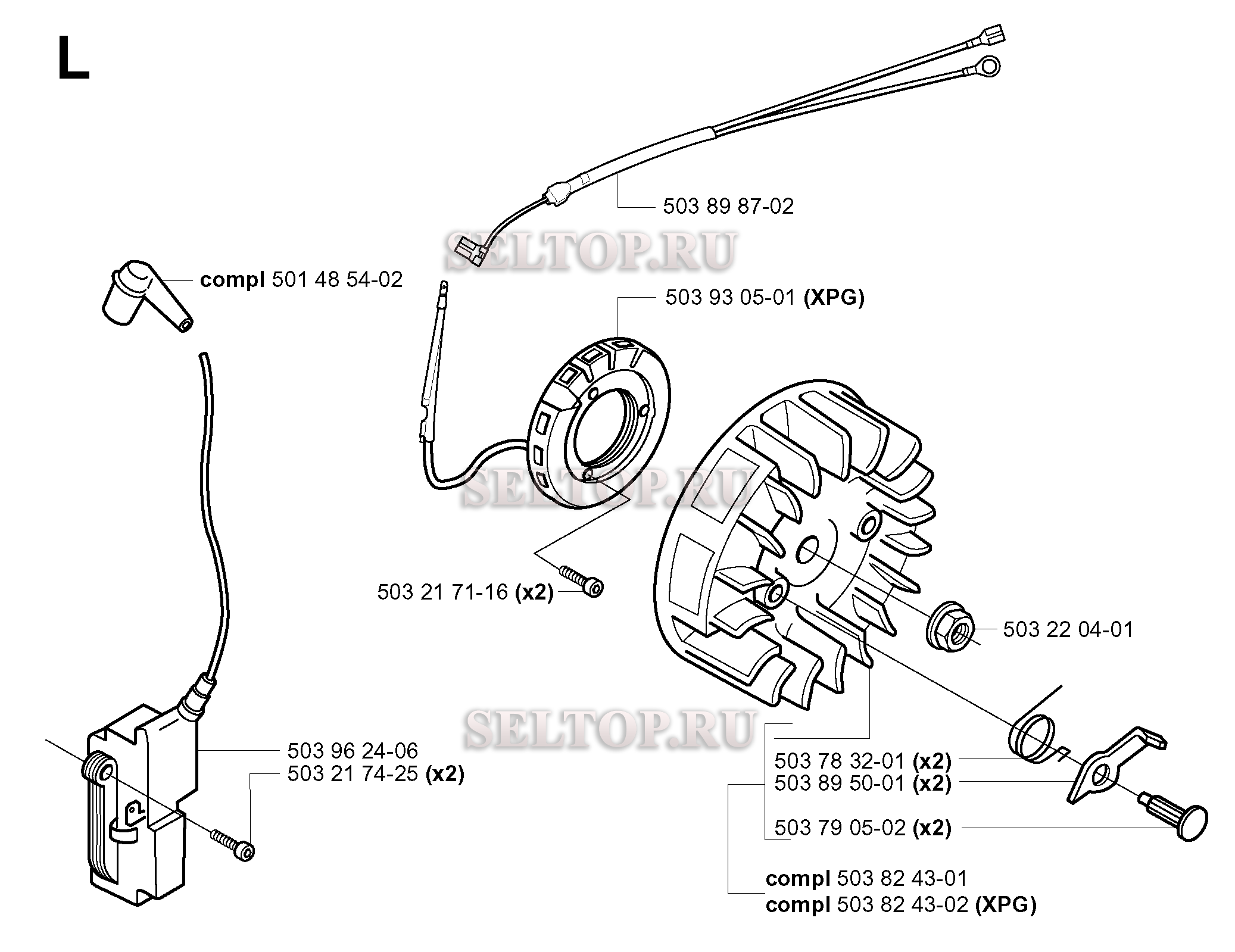 L

503 89 87-02

SELTOP.RU

compl 501 48 54-02

503 93 05-01 (XPG)

SELTOP.RU

503 21 71-16 (x2)

503 22 04-01

SELTOP.RU

503 96 24-06
503 21 74-25 (x2)

503 78 32-01 (x2)
503 89 50-01 (x2)
503 79 05-02 (x2)

compl 503 82 43-01
compl 503 82 43-02 (XPG)