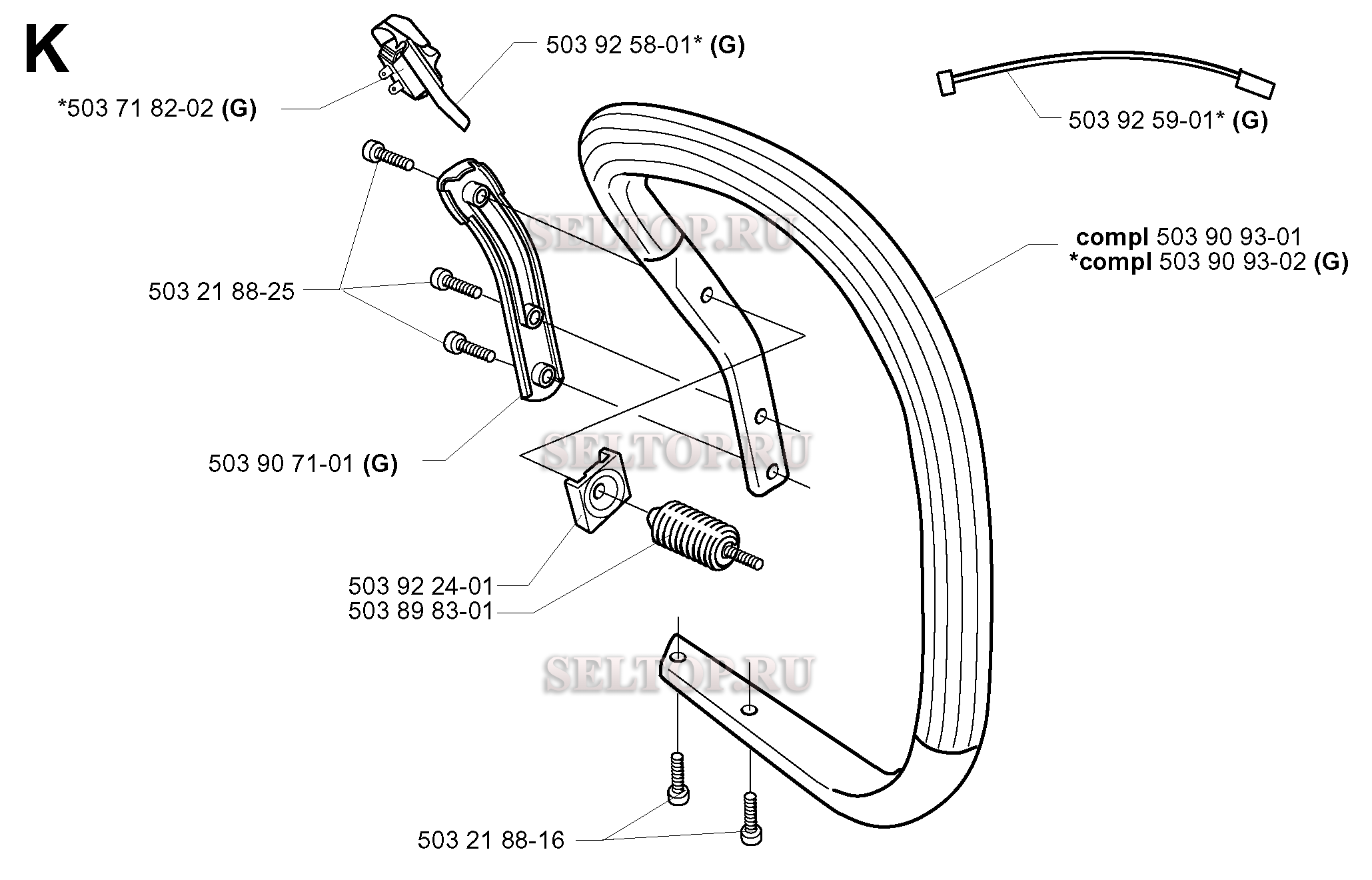 K

503 92 58-01* (G)

*503 71 82-02 (G)

503 92 59-01* (G)

SELTOP.RU

compl 503 90 93-01
*compl 503 90 93-02 (G)

503 21 88-25

503 90 71-01 (G)

SELTOP.RU

503 92 24-01
503 89 83-01

SELTOP.RU

503 21 88-16