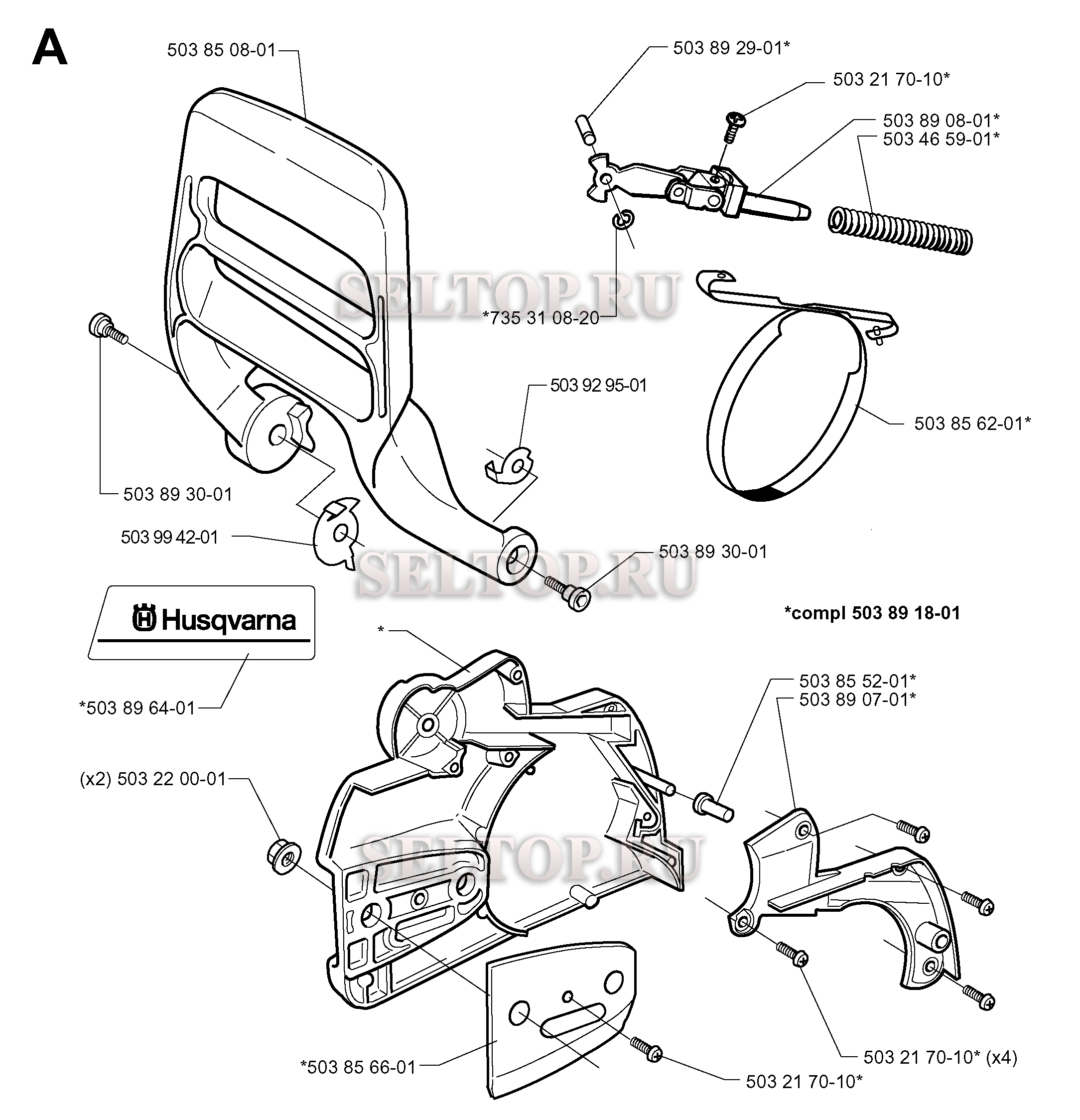 A

503 85 08-01

503 89 29-01*

503 21 70-10*

503 89 08-01*
503 46 59-01*

SELTOP.RU

*735 31 08-20

503 92 95-01

503 85 62-01*

503 89 30-01

503 99 42-01

503 89 30-01

SELTOP.RU

Husqvarna

*compl 503 89 18-01

*

*503 89 64-01

503 85 52-01*
503 89 07-01*

(x2) 503 22 00-01

SELTOP.RU

*503 85 66-01

503 21 70-10* (x4)

503 21 70-10*