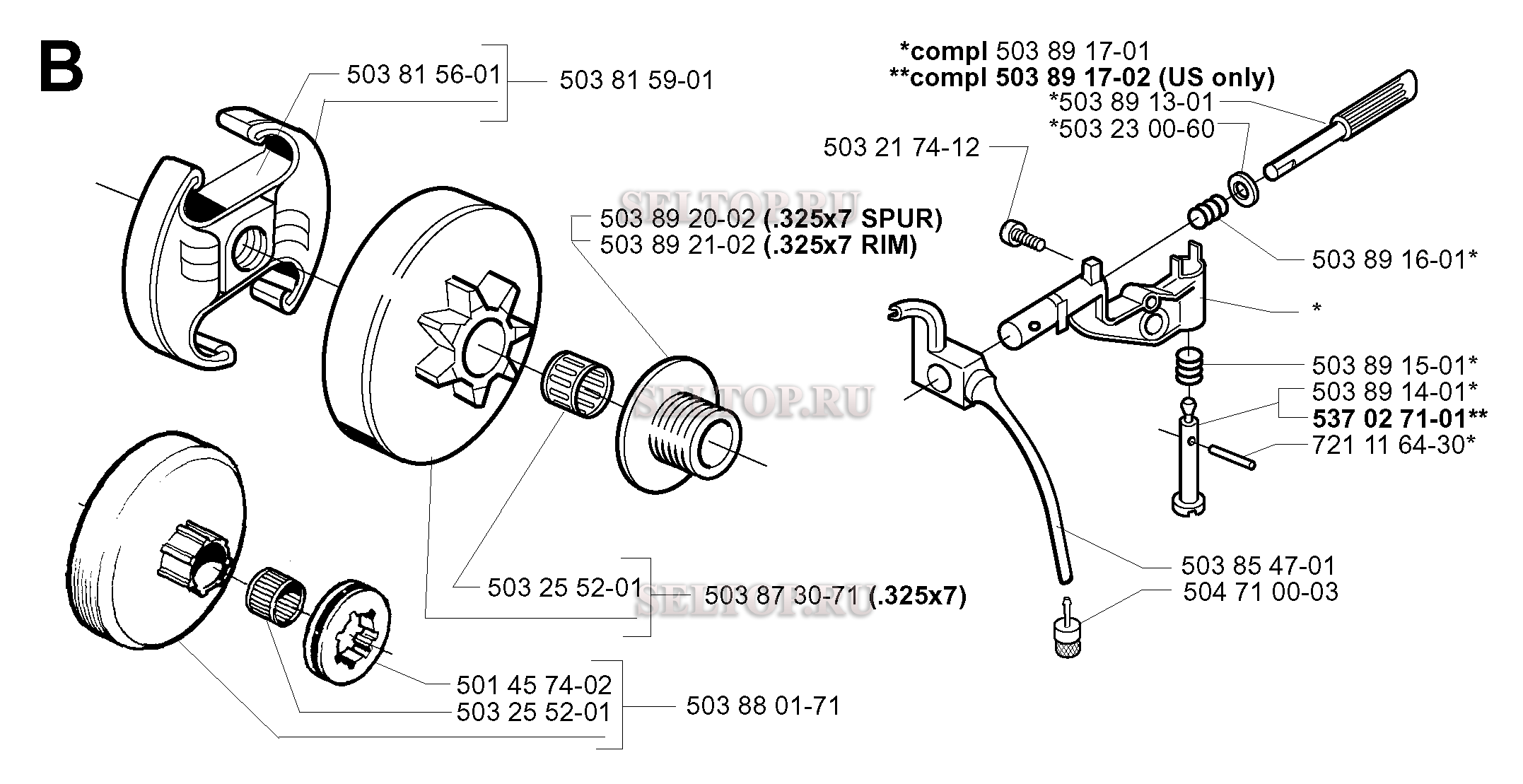 B

503 81 56-01
503 81 59-01

*compl 503 89 17-01
**compl 503 89 17-02 (US only)
*503 89 13-01
*503 23 00-60
503 21 74-12

SELTOP.RU

503 89 20-02 (.325x7 SPUR)
503 89 21-02 (.325x7 RIM)

503 89 16-01*
*
503 89 15-01*
503 89 14-01*
537 02 71-01**
721 11 64-30*

SELTOP.RU

503 85 47-01
504 71 00-03

503 25 52-01
503 87 30-71 (.325x7)

SELTOP.RU

501 45 74-02
503 25 52-01
503 88 01-71