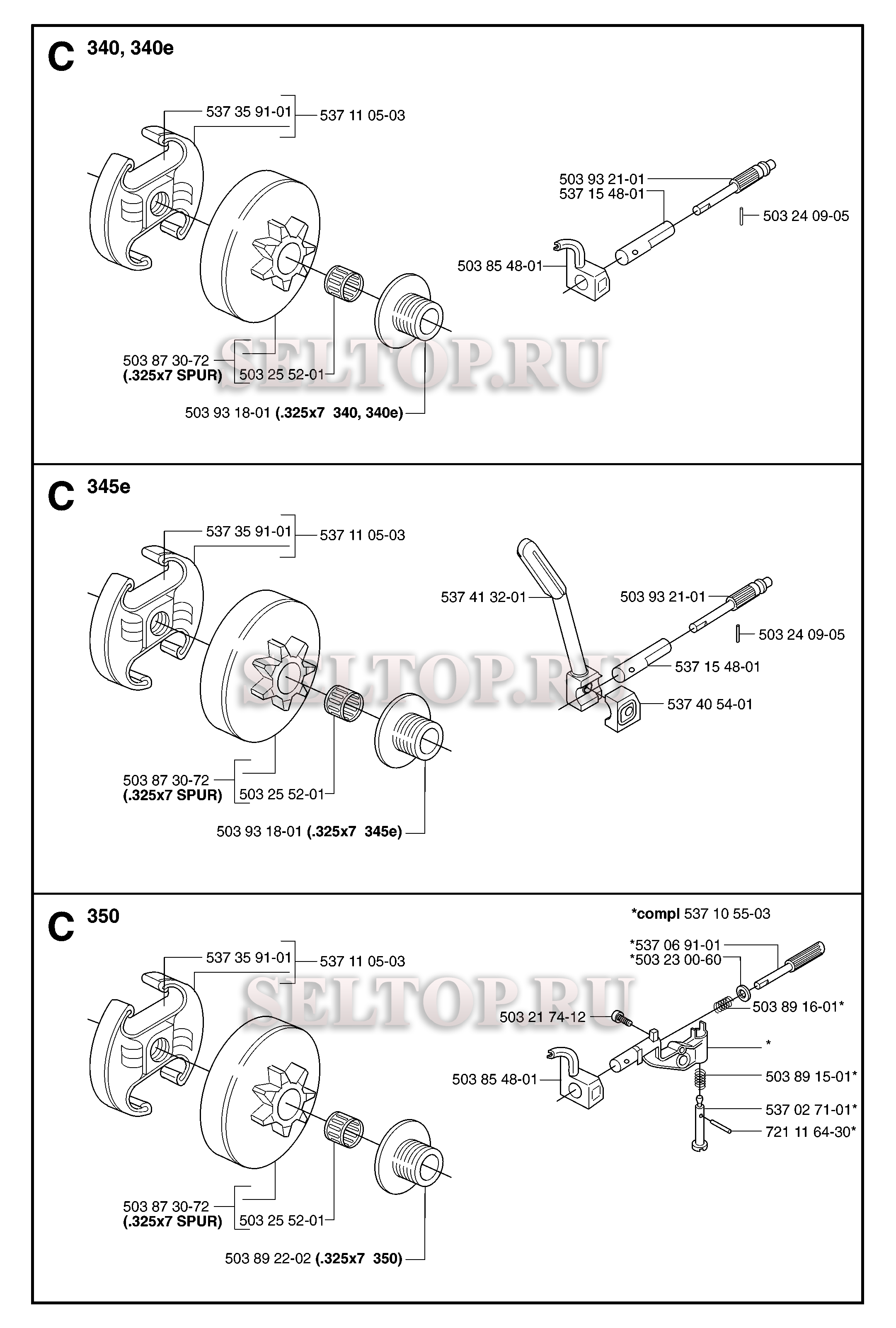 C 340, 340e

537 35 91-01
537 11 05-03

503 93 21-01
537 15 48-01
503 24 09-05
503 85 48-01

503 87 30-72
(.325x7 SPUR)
503 25 52-01
503 93 18-01 (.325x7 340, 340e)

SELTOP.RU

C 345e

537 35 91-01
537 11 05-03

537 41 32-01
503 93 21-01
503 24 09-05
537 15 48-01
537 40 54-01

503 87 30-72
(.325x7 SPUR)
503 25 52-01
503 93 18-01 (.325x7 345e)

SELTOP.RU

C 350

*compl 537 10 55-03

537 35 91-01
537 11 05-03

*537 06 91-01
*503 23 00-60
503 89 16-01*
503 21 74-12
*
503 85 48-01
503 89 15-01*
537 02 71-01*
721 11 64-30*

503 87 30-72
(.325x7 SPUR)
503 25 52-01
503 89 22-02 (.325x7 350)

SELTOP.RU