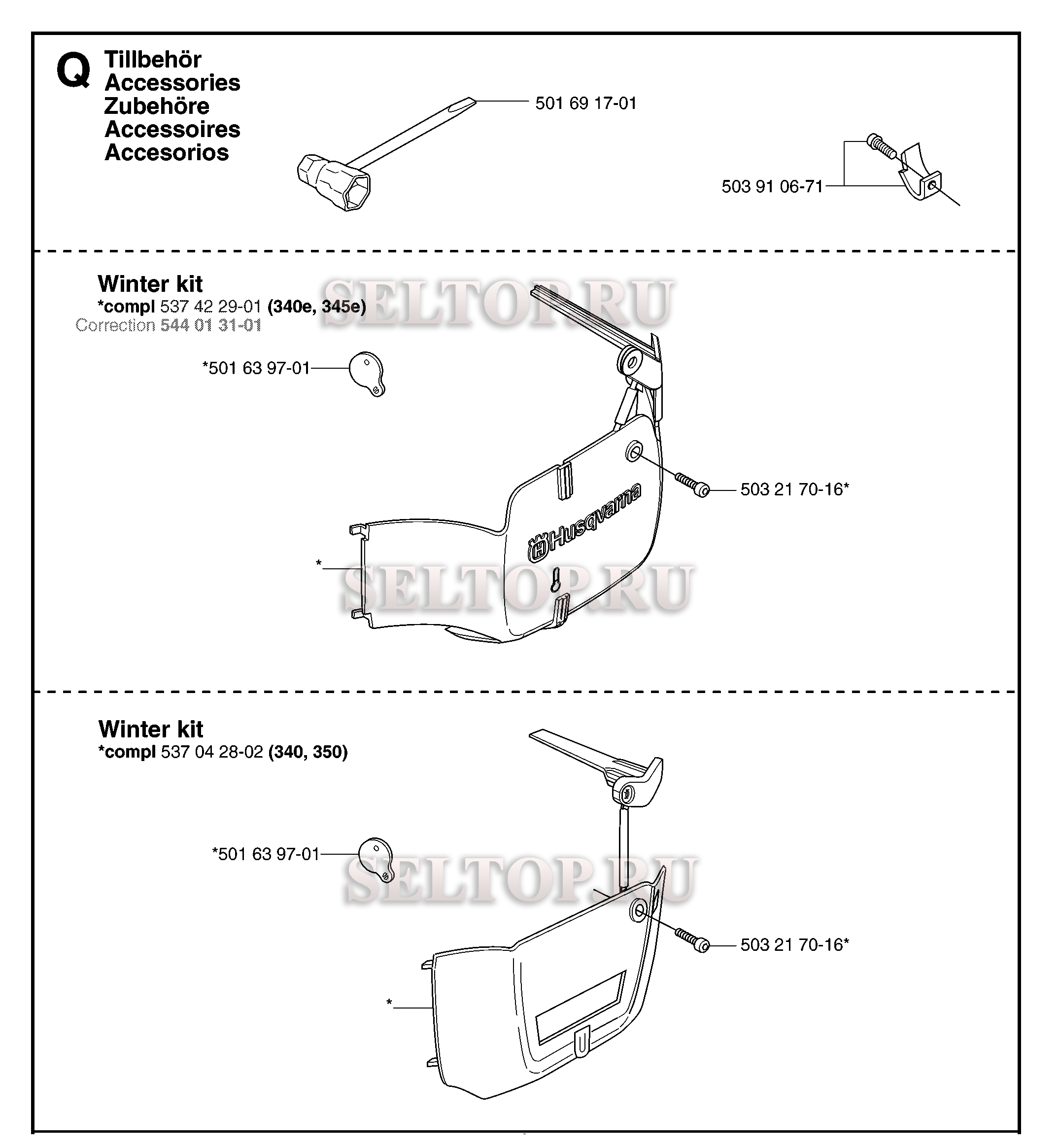 Q Tillbehör
Accessories
Zubehöre
Accessoires
Accesorios

501 69 17-01

503 91 06-71

Winter kit
*compl 537 42 29-01 (340e, 345e)
Correction 544 01 31-01

SELTOP.RU

*501 63 97-01

503 21 70-16*

Husqvarna

*

SELTOP.RU

Winter kit
*compl 537 04 28-02 (340, 350)

*501 63 97-01

SELTOP.RU

503 21 70-16*

*