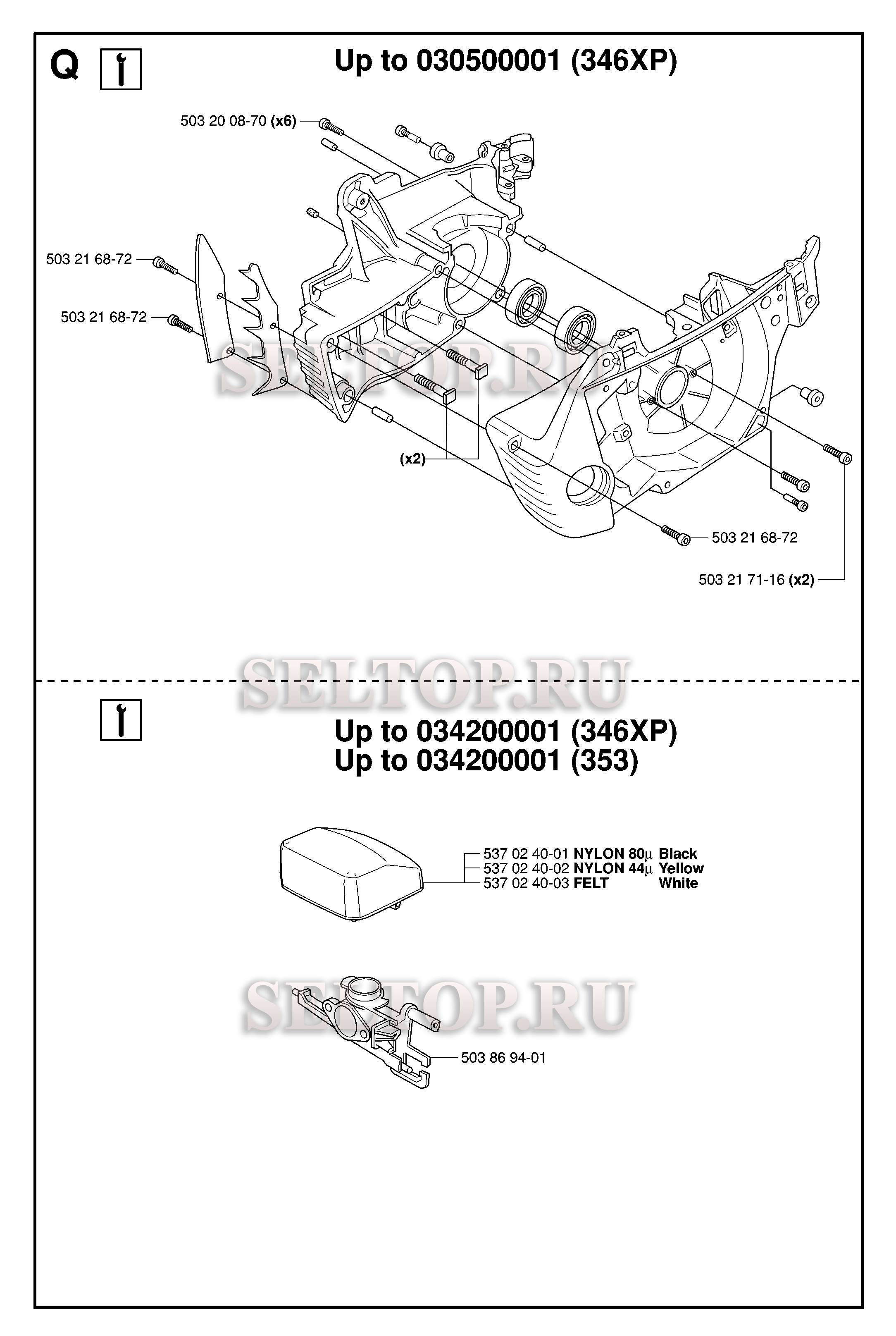 Q

Up to 030500001 (346XP)

503 20 08-70 (x6)

503 21 68-72

503 21 68-72

SELTOP.RU

(x2)

503 21 68-72

503 21 71-16 (x2)

SELTOP.RU

Up to 034200001 (346XP)
Up to 034200001 (353)

537 02 40-01 NYLON 80µ Black
537 02 40-02 NYLON 44µ Yellow
537 02 40-03 FELT White

SELTOP.RU

503 86 94-01