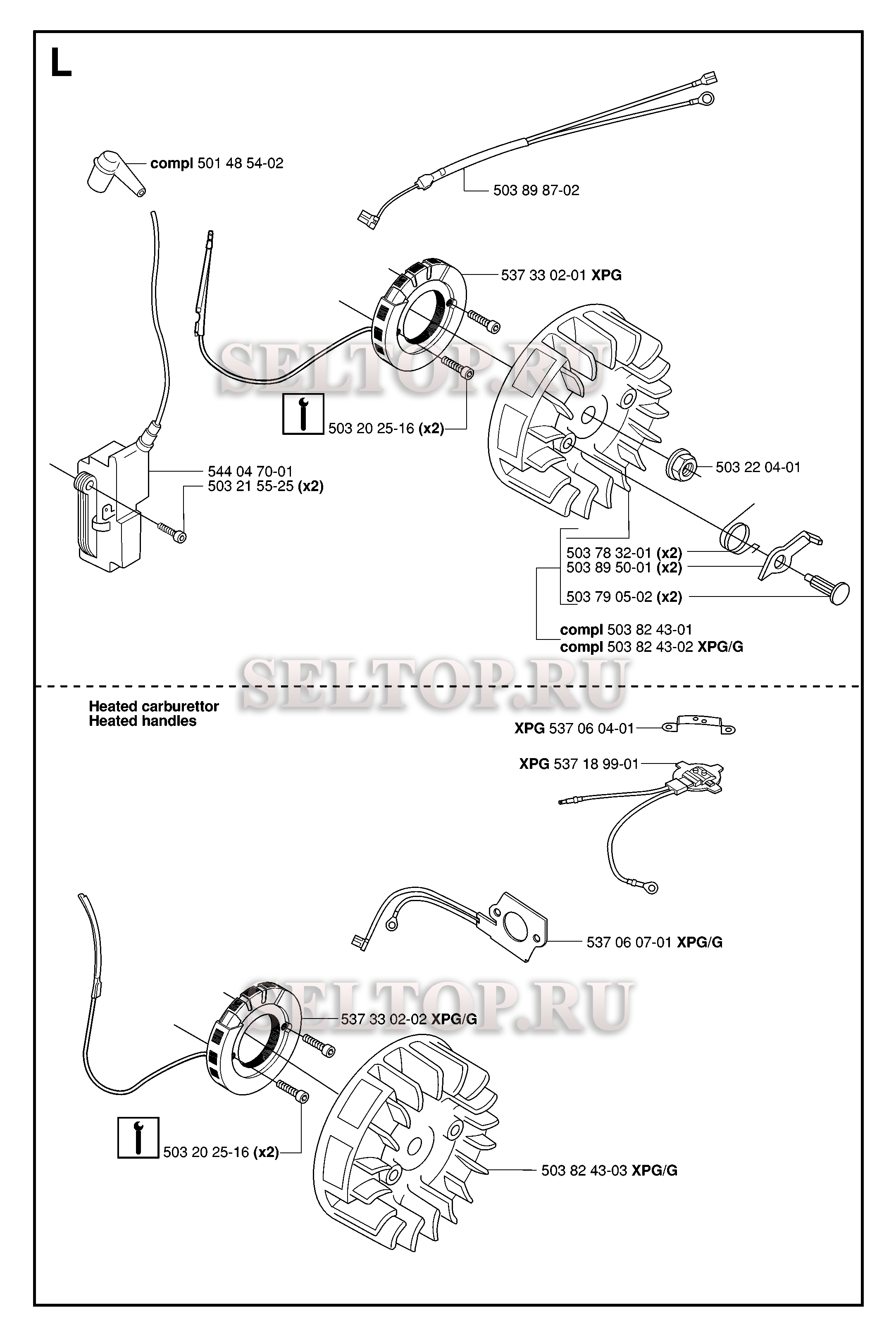 L

compl 501 48 54-02

503 89 87-02

537 33 02-01 XPG

SELTOP.RU

503 20 25-16 (x2)

544 04 70-01
503 21 55-25 (x2)

503 22 04-01

503 78 32-01 (x2)
503 89 50-01 (x2)
503 79 05-02 (x2)

compl 503 82 43-01
compl 503 82 43-02 XPG/G

SELTOP.RU

Heated carburettor
Heated handles

XPG 537 06 04-01

XPG 537 18 99-01

537 06 07-01 XPG/G

SELTOP.RU

537 33 02-02 XPG/G

503 20 25-16 (x2)

503 82 43-03 XPG/G