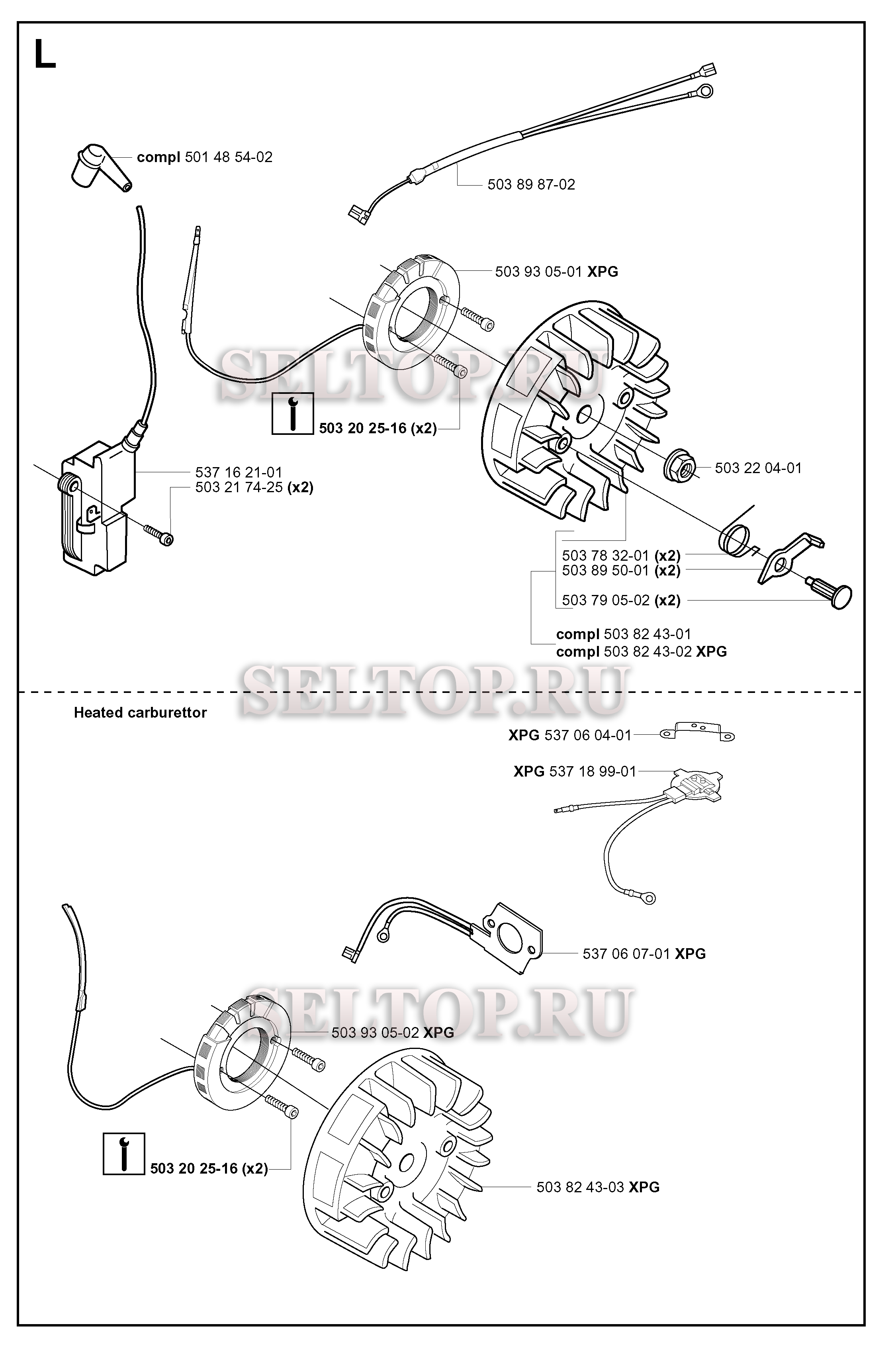 L

compl 501 48 54-02

503 89 87-02

503 93 05-01 XPG

SELTOP.RU

503 20 25-16 (x2)

537 16 21-01
503 21 74-25 (x2)

503 22 04-01

503 78 32-01 (x2)
503 89 50-01 (x2)
503 79 05-02 (x2)

compl 503 82 43-01
compl 503 82 43-02 XPG

SELTOP.RU

Heated carburettor

XPG 537 06 04-01

XPG 537 18 99-01

537 06 07-01 XPG

SELTOP.RU

503 93 05-02 XPG

503 20 25-16 (x2)

503 82 43-03 XPG