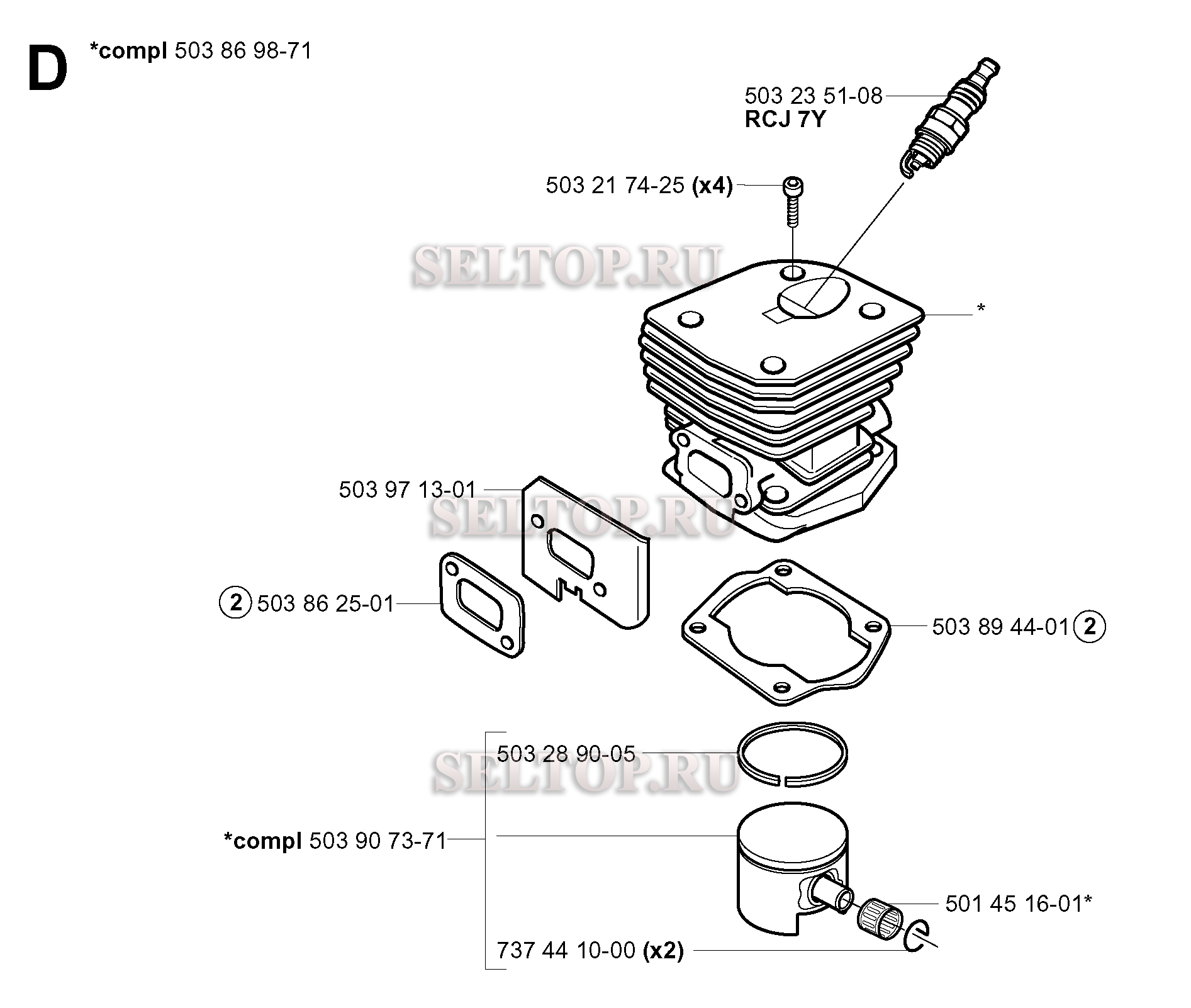 D *compl 503 86 98-71

503 23 51-08
RCJ 7Y

503 21 74-25 (x4)

SELTOP.RU

*

503 97 13-01

SELTOP.RU

2 503 86 25-01

503 89 44-01 2

503 28 90-05

SELTOP.RU

*compl 503 90 73-71

501 45 16-01*

737 44 10-00 (x2)