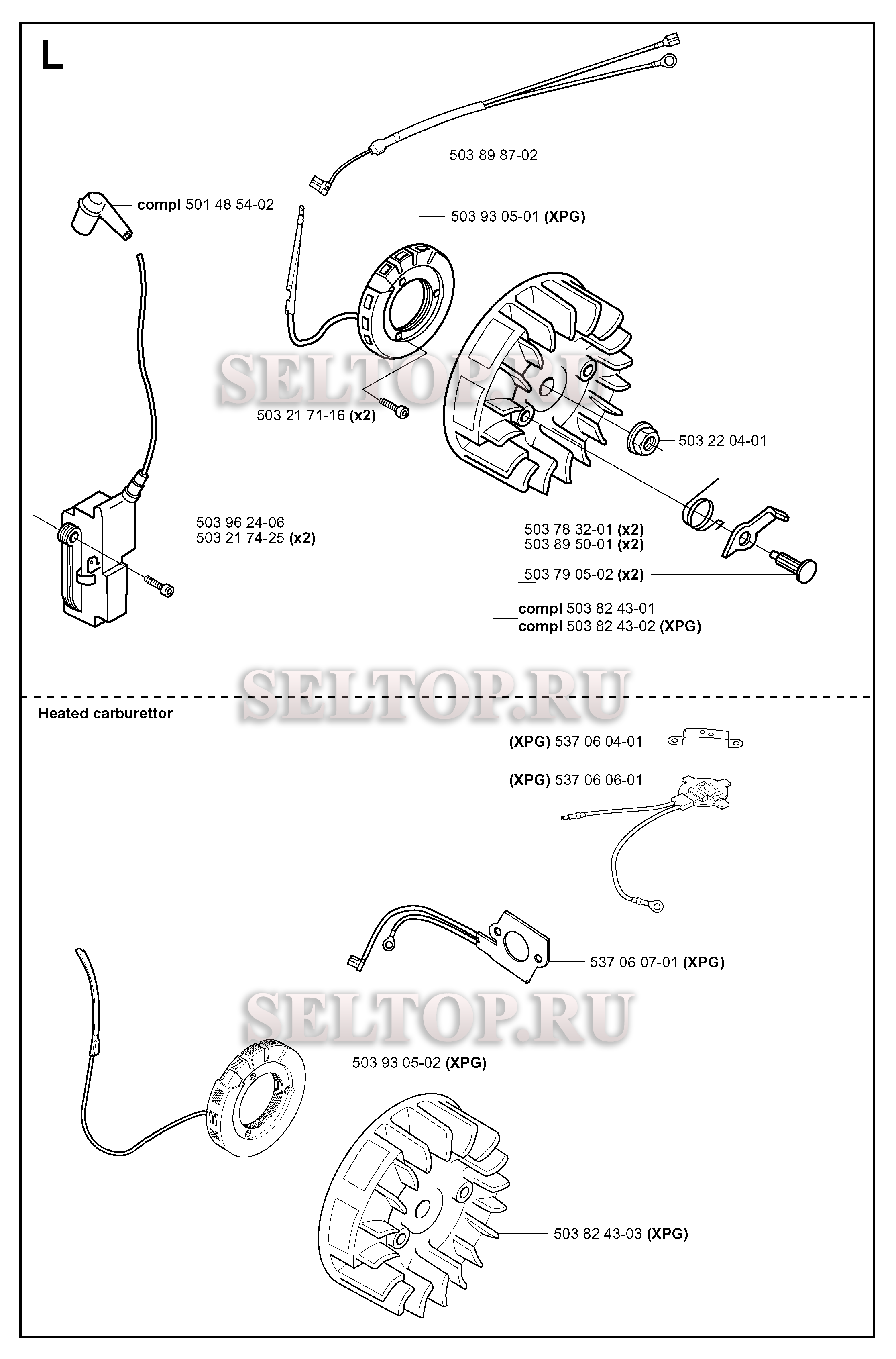 L

503 89 87-02

compl 501 48 54-02

503 93 05-01 (XPG)

SELTOP.RU

503 21 71-16 (x2)

503 22 04-01

503 96 24-06
503 21 74-25 (x2)

503 78 32-01 (x2)
503 89 50-01 (x2)
503 79 05-02 (x2)

compl 503 82 43-01
compl 503 82 43-02 (XPG)

SELTOP.RU

Heated carburettor

(XPG) 537 06 04-01

(XPG) 537 06 06-01

537 06 07-01 (XPG)

SELTOP.RU

503 93 05-02 (XPG)

503 82 43-03 (XPG)