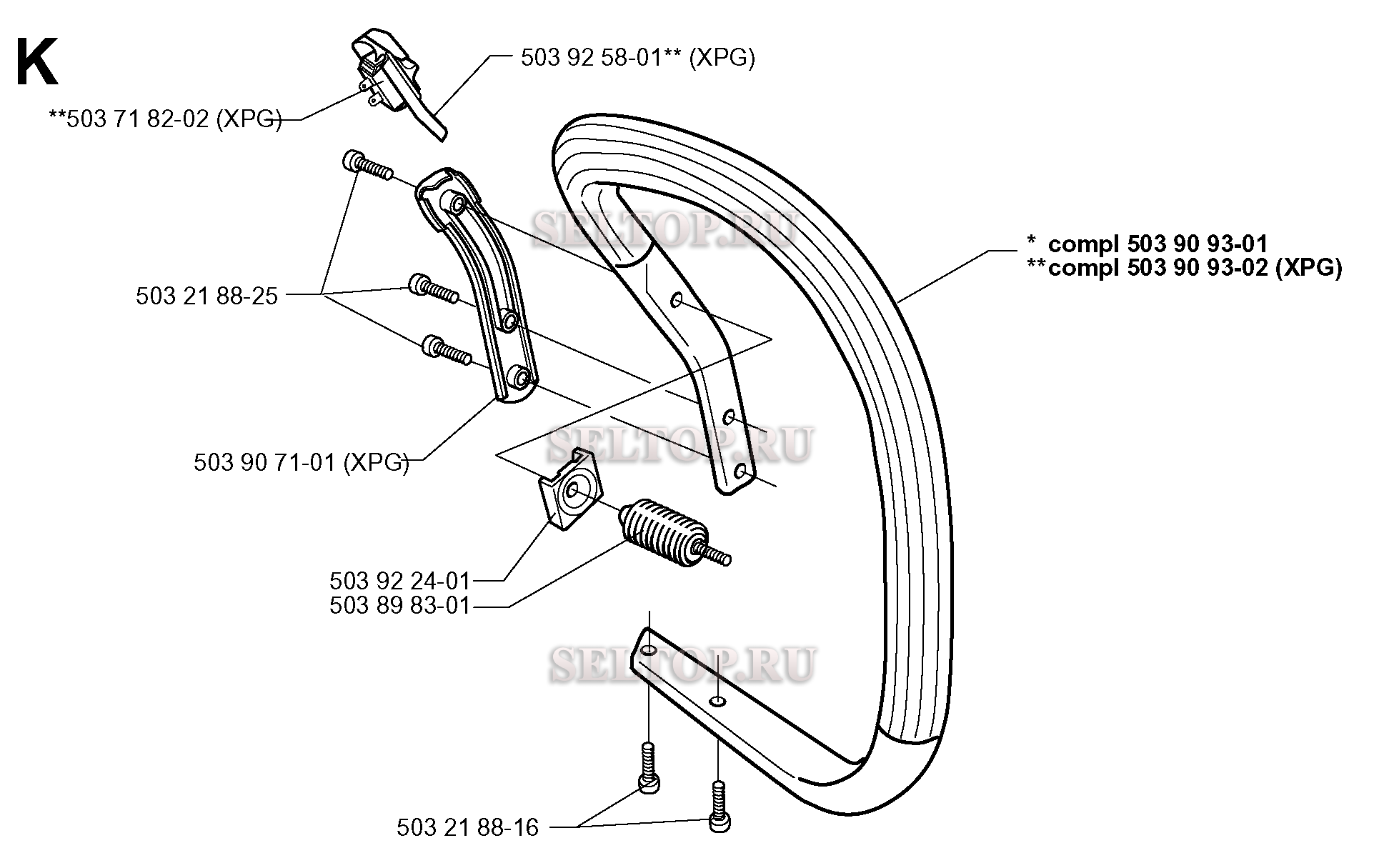 K

503 92 58-01** (XPG)

**503 71 82-02 (XPG)

SELTOP.RU

* compl 503 90 93-01
**compl 503 90 93-02 (XPG)

503 21 88-25

503 90 71-01 (XPG)

SELTOP.RU

503 92 24-01
503 89 83-01

SELTOP.RU

503 21 88-16