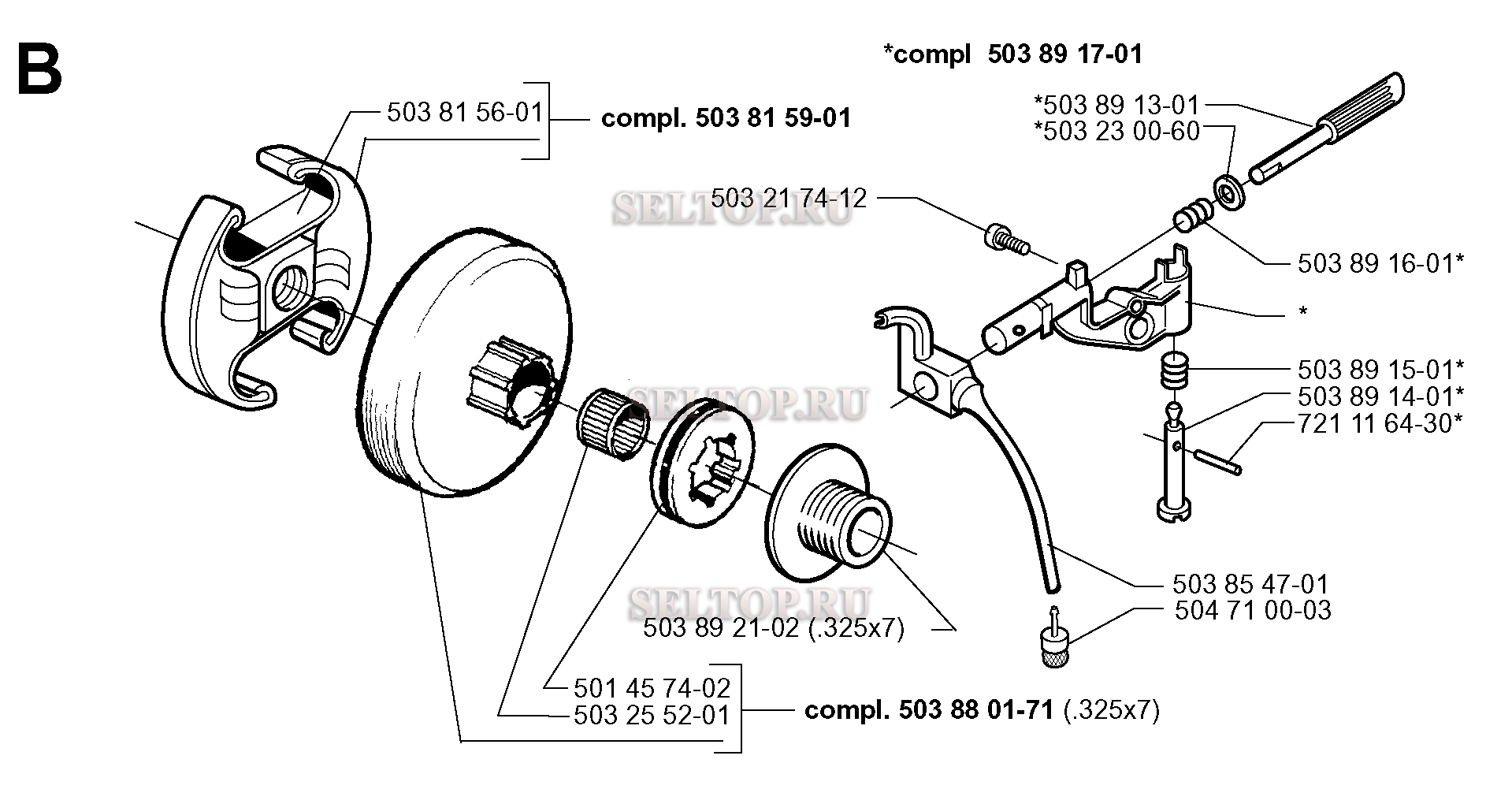 B

*compl 503 89 17-01

503 81 56-01
compl. 503 81 59-01

*503 89 13-01
*503 23 00-60

503 21 74-12

SELTOP.RU

503 89 16-01*

*

503 89 15-01*
503 89 14-01*
721 11 64-30*

SELTOP.RU

503 85 47-01
504 71 00-03

SELTOP.RU

503 89 21-02 (.325x7)

501 45 74-02
503 25 52-01
compl. 503 88 01-71 (.325x7)