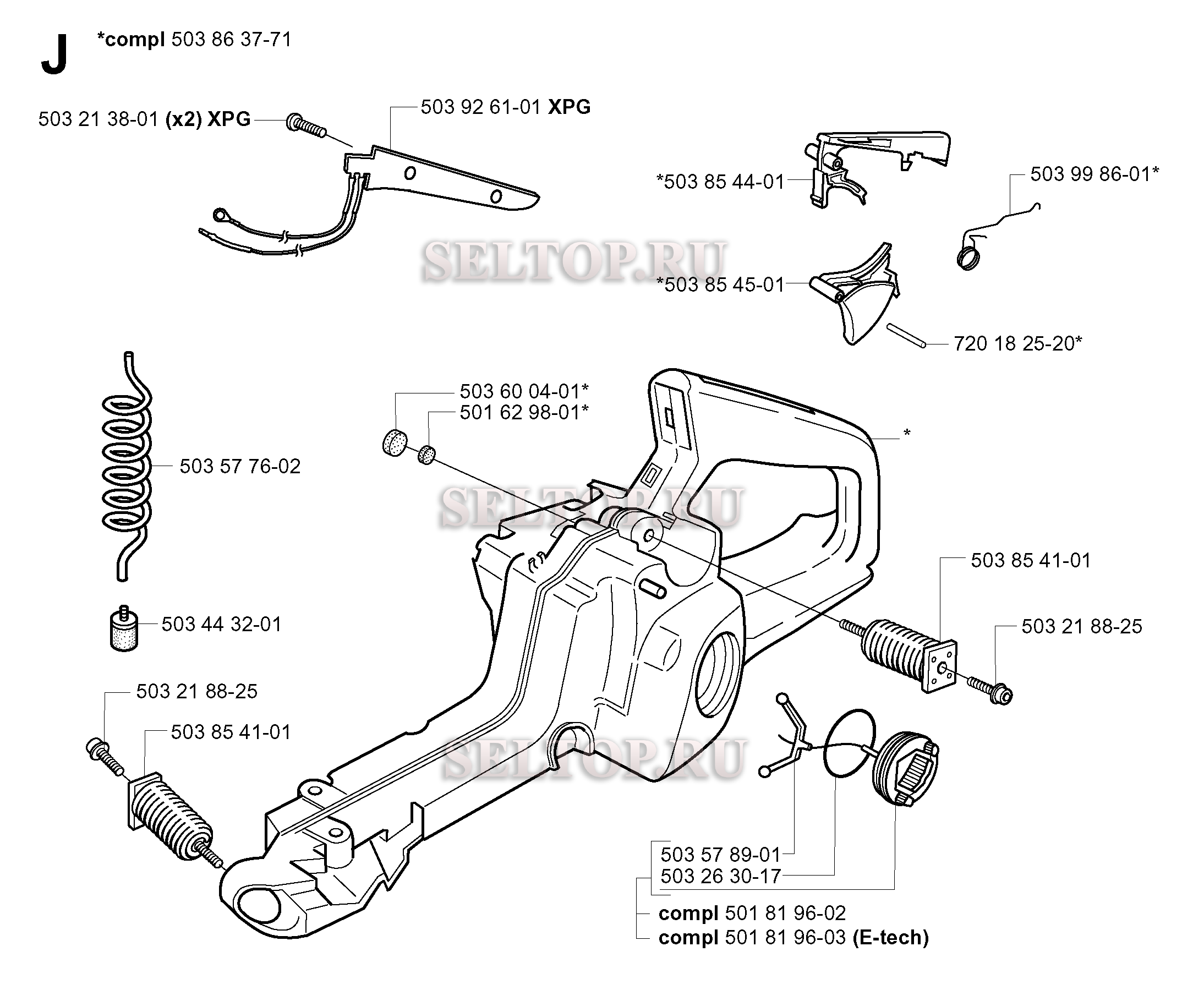 J *compl 503 86 37-71

503 21 38-01 (x2) XPG

503 92 61-01 XPG

*503 85 44-01

503 99 86-01*

SELTOP.RU

*503 85 45-01

720 18 25-20*

503 60 04-01*

501 62 98-01*

*

503 57 76-02

SELTOP.RU

503 85 41-01

503 44 32-01

503 21 88-25

503 21 88-25

503 85 41-01

SELTOP.RU

503 57 89-01

503 26 30-17

compl 501 81 96-02

compl 501 81 96-03 (E-tech)