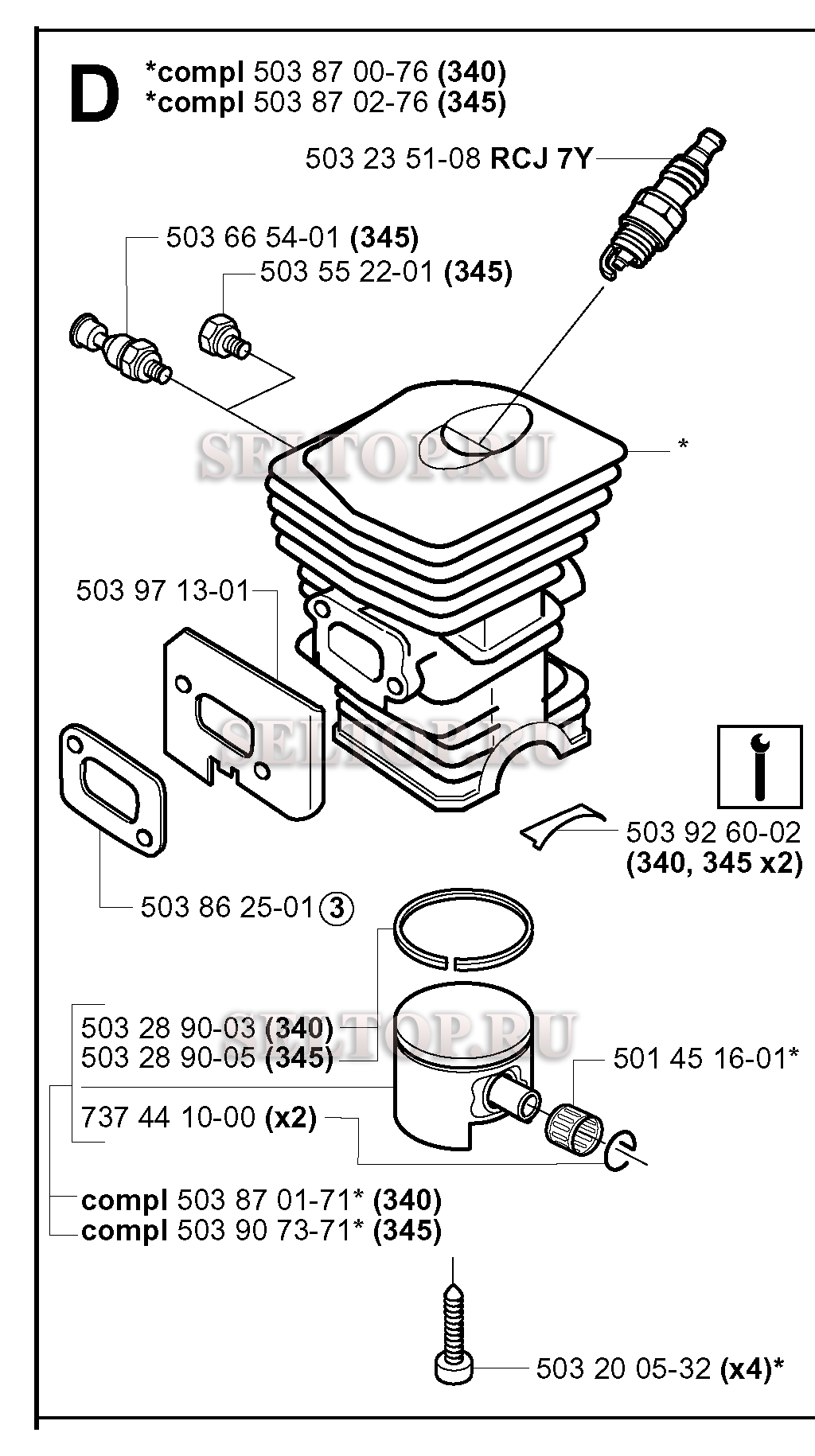 D

*compl 503 87 00-76 (340)
*compl 503 87 02-76 (345)

503 23 51-08 RCJ 7Y

503 66 54-01 (345)
503 55 22-01 (345)

SELTOP.RU

*

503 97 13-01

SELTOP.RU

503 92 60-02
(340, 345 x2)

503 86 25-01 ③

SELTOP.RU

503 28 90-03 (340)
503 28 90-05 (345)

501 45 16-01*

737 44 10-00 (x2)

compl 503 87 01-71* (340)
compl 503 90 73-71* (345)

503 20 05-32 (x4)*