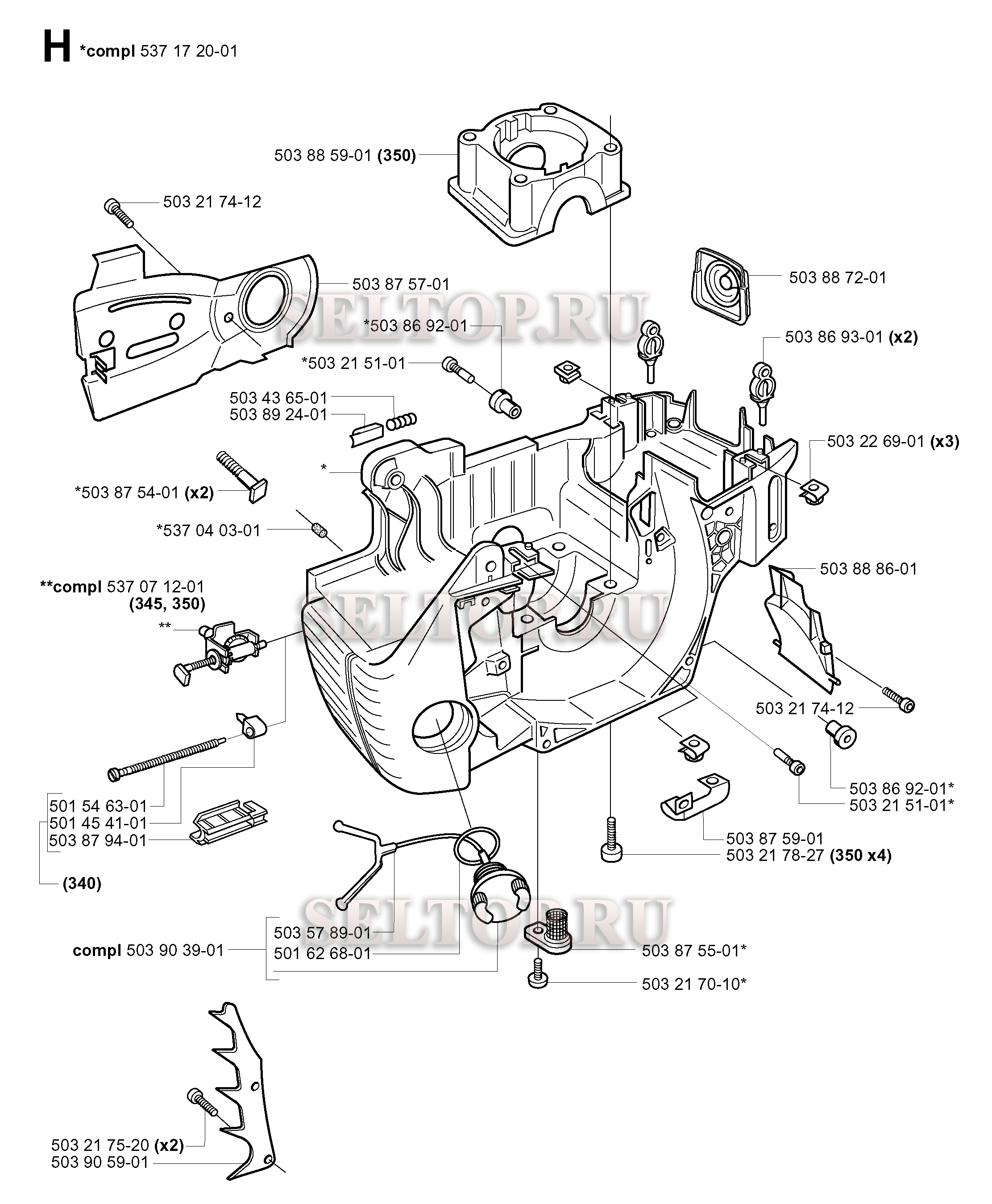 H *compl 537 17 20-01

503 88 59-01 (350)

503 21 74-12

503 87 57-01

503 88 72-01

SELTOP.RU

*503 86 92-01

503 86 93-01 (x2)

*503 21 51-01

503 43 65-01
503 89 24-01

503 22 69-01 (x3)

*

*503 87 54-01 (x2)

*537 04 03-01

503 88 86-01

**compl 537 07 12-01
(345, 350)

SELTOP.RU

**

503 21 74-12

503 86 92-01*
503 21 51-01*

501 54 63-01
501 45 41-01
503 87 94-01

503 87 59-01
503 21 78-27 (350 x4)

(340)

SELTOP.RU

503 57 89-01
compl 503 90 39-01
501 62 68-01

503 87 55-01*

503 21 70-10*

503 21 75-20 (x2)
503 90 59-01