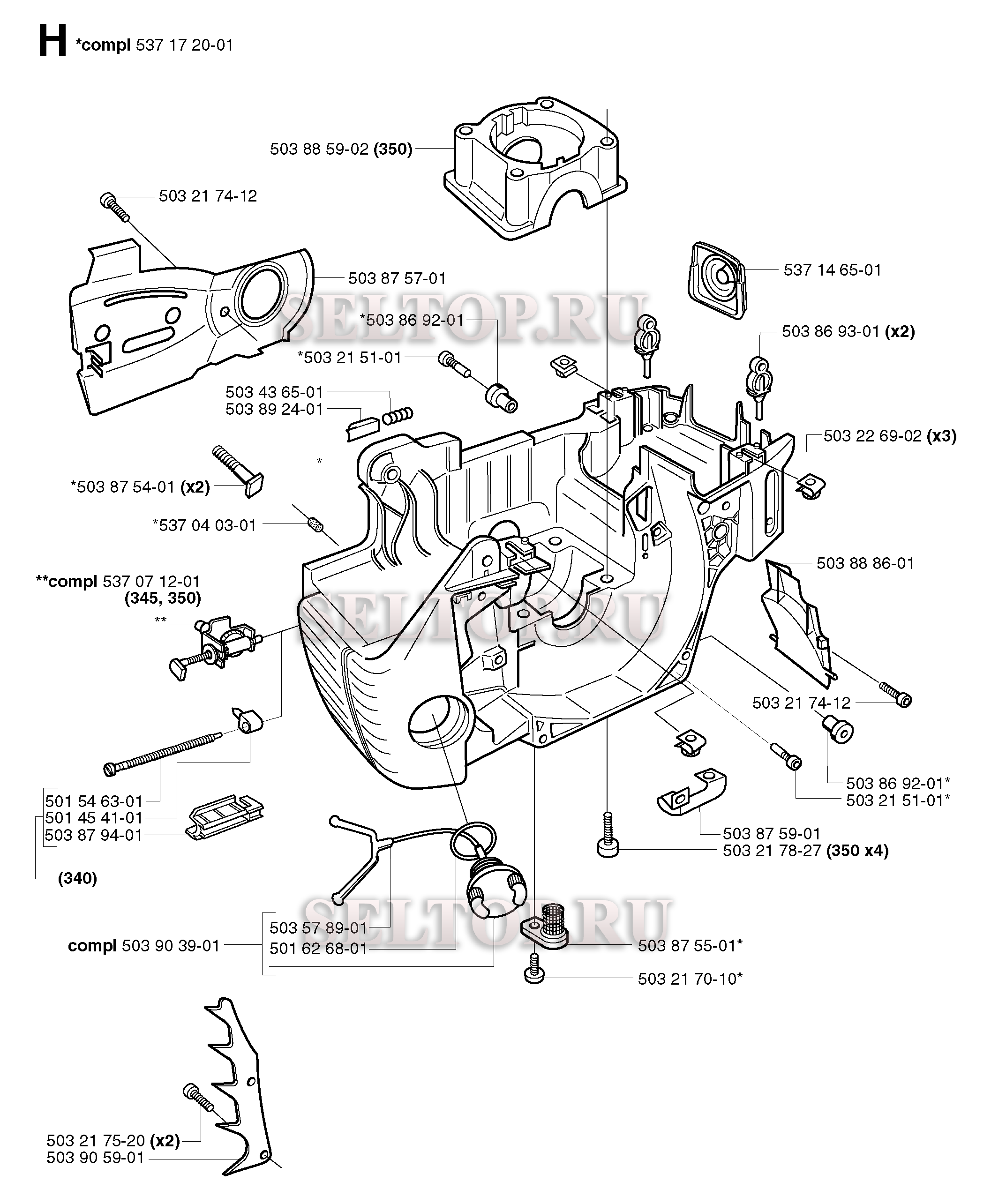 H *compl 537 17 20-01

503 88 59-02 (350)

503 21 74-12

503 87 57-01

537 14 65-01

SELTOP.RU

*503 86 92-01

503 86 93-01 (x2)

*503 21 51-01

503 43 65-01
503 89 24-01

503 22 69-02 (x3)

*

*503 87 54-01 (x2)

*537 04 03-01

503 88 86-01

**compl 537 07 12-01
(345, 350)

SELTOP.RU

**

503 21 74-12

503 86 92-01*
503 21 51-01*

501 54 63-01
501 45 41-01
503 87 94-01

503 87 59-01
503 21 78-27 (350 x4)

(340)

SELTOP.RU

503 57 89-01
compl 503 90 39-01
501 62 68-01

503 87 55-01*

503 21 70-10*

503 21 75-20 (x2)
503 90 59-01