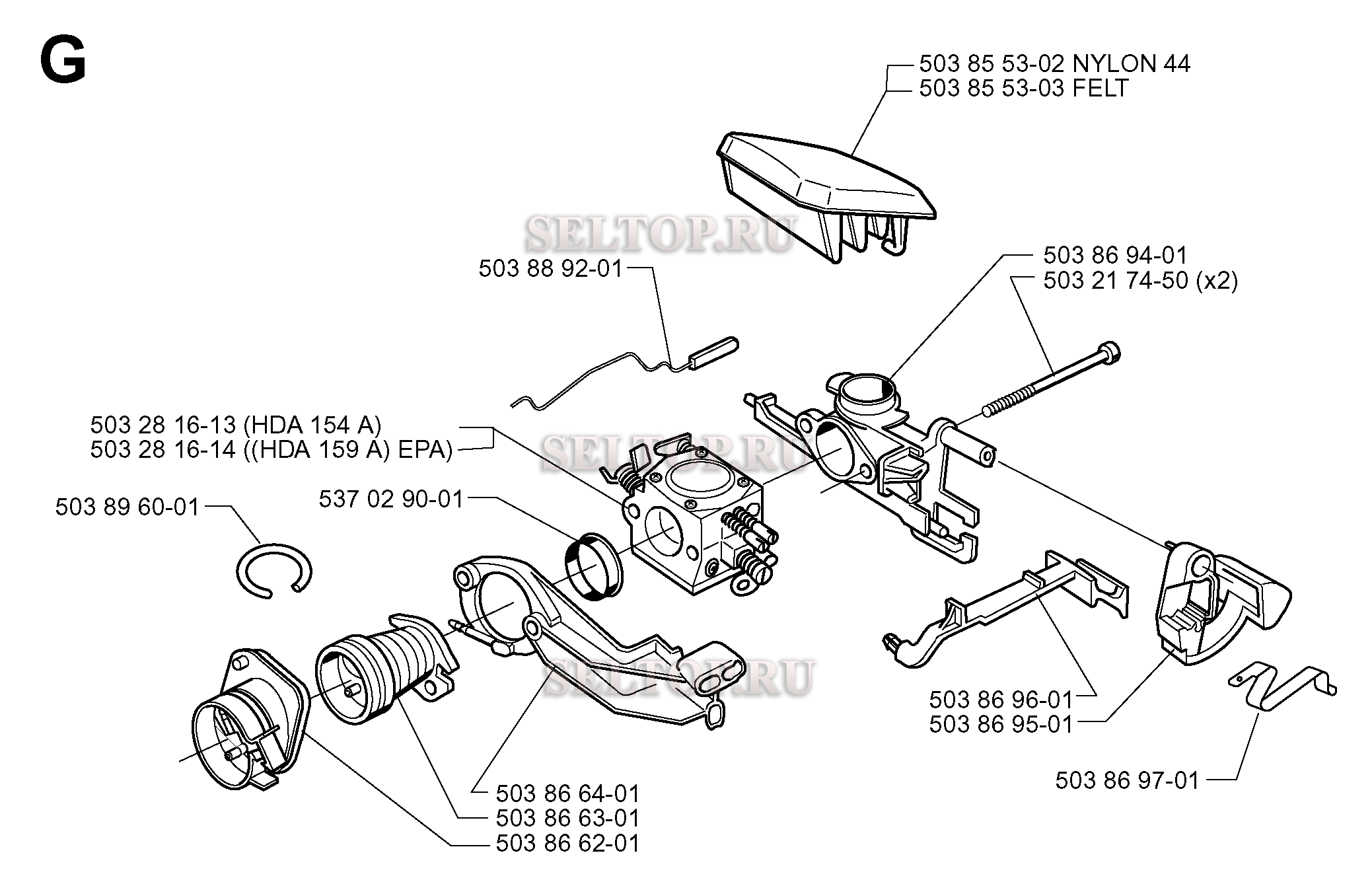 G

503 85 53-02 NYLON 44
503 85 53-03 FELT

SELTOP.RU

503 88 92-01

503 86 94-01
503 21 74-50 (x2)

503 28 16-13 (HDA 154 A)
503 28 16-14 ((HDA 159 A) EPA)

SELTOP.RU

537 02 90-01

503 89 60-01

SELTOP.RU

503 86 96-01
503 86 95-01

503 86 97-01

503 86 64-01
503 86 63-01
503 86 62-01