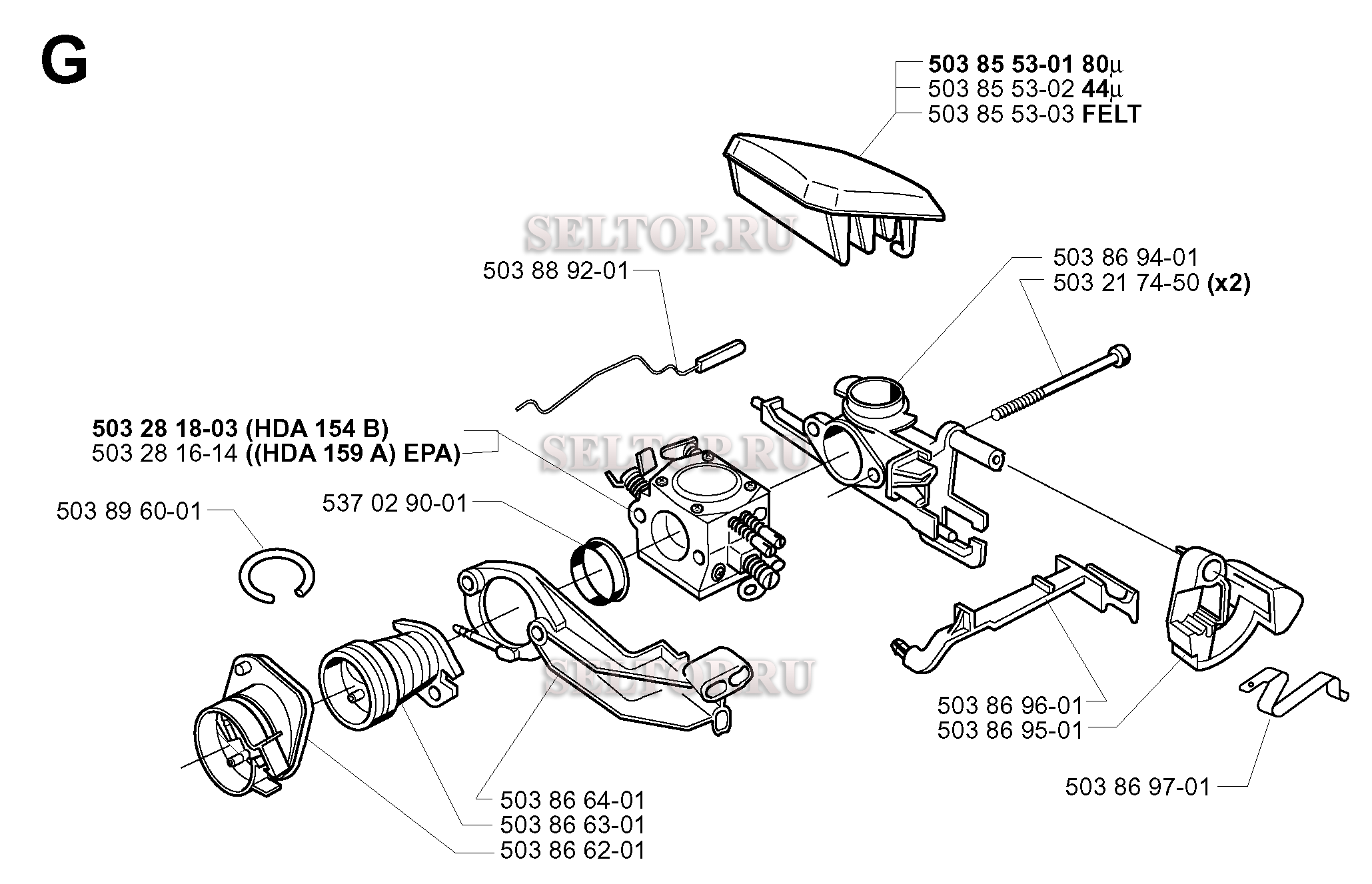 G

503 85 53-01 80µ
503 85 53-02 44µ
503 85 53-03 FELT

SELTOP.RU

503 88 92-01

503 86 94-01
503 21 74-50 (x2)

503 28 18-03 (HDA 154 B)
503 28 16-14 ((HDA 159 A) EPA)

SELTOP.RU

537 02 90-01

503 89 60-01

SELTOP.RU

503 86 96-01
503 86 95-01

503 86 97-01

503 86 64-01
503 86 63-01
503 86 62-01