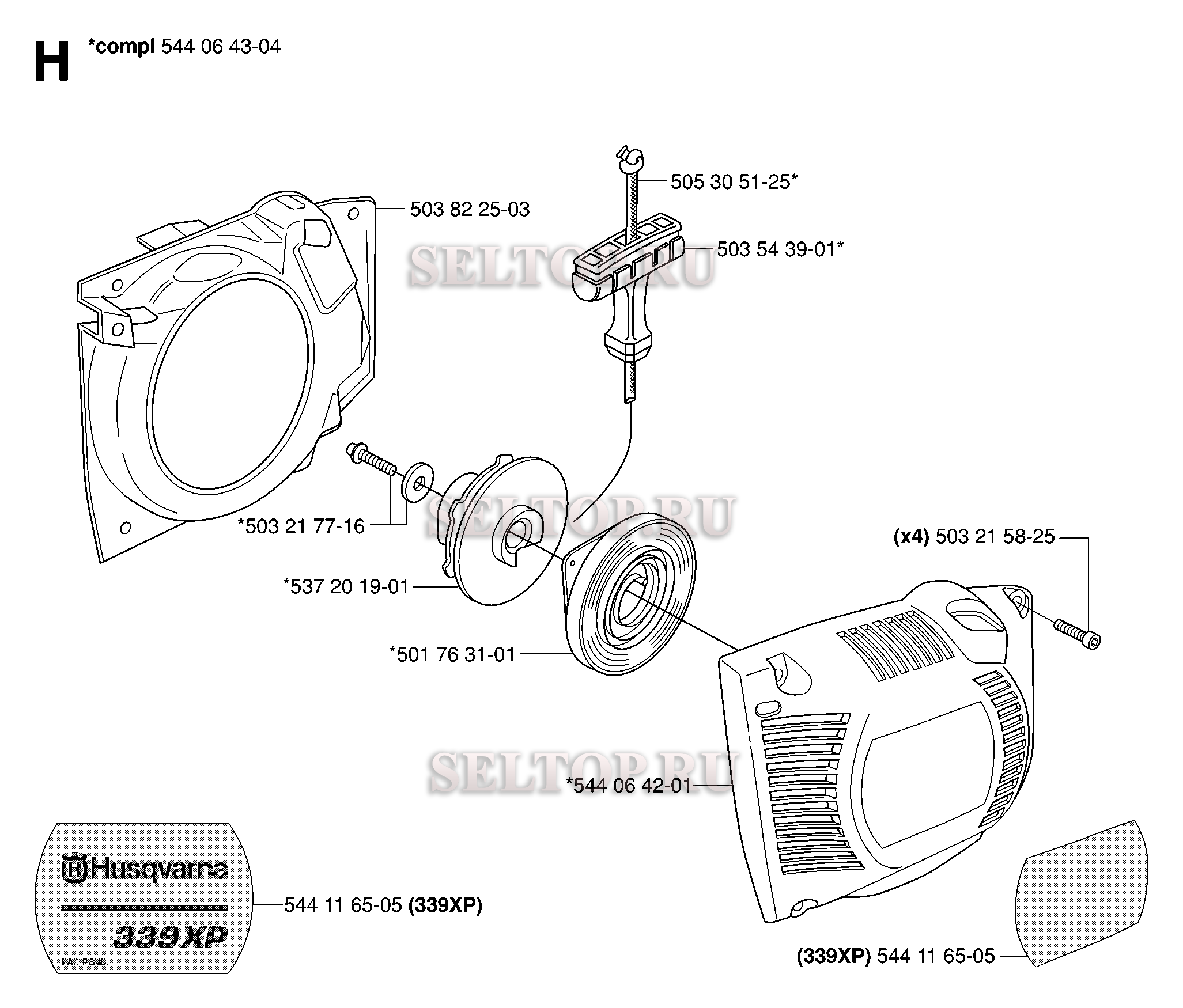 H *compl 544 06 43-04

505 30 51-25*

503 82 25-03

503 54 39-01*

SELTOP.RU

*503 21 77-16

SELTOP.RU

(x4) 503 21 58-25

*537 20 19-01

*501 76 31-01

SELTOP.RU

*544 06 42-01

Husqvarna

339XP

PAT. PEND.

544 11 65-05 (339XP)

(339XP) 544 11 65-05