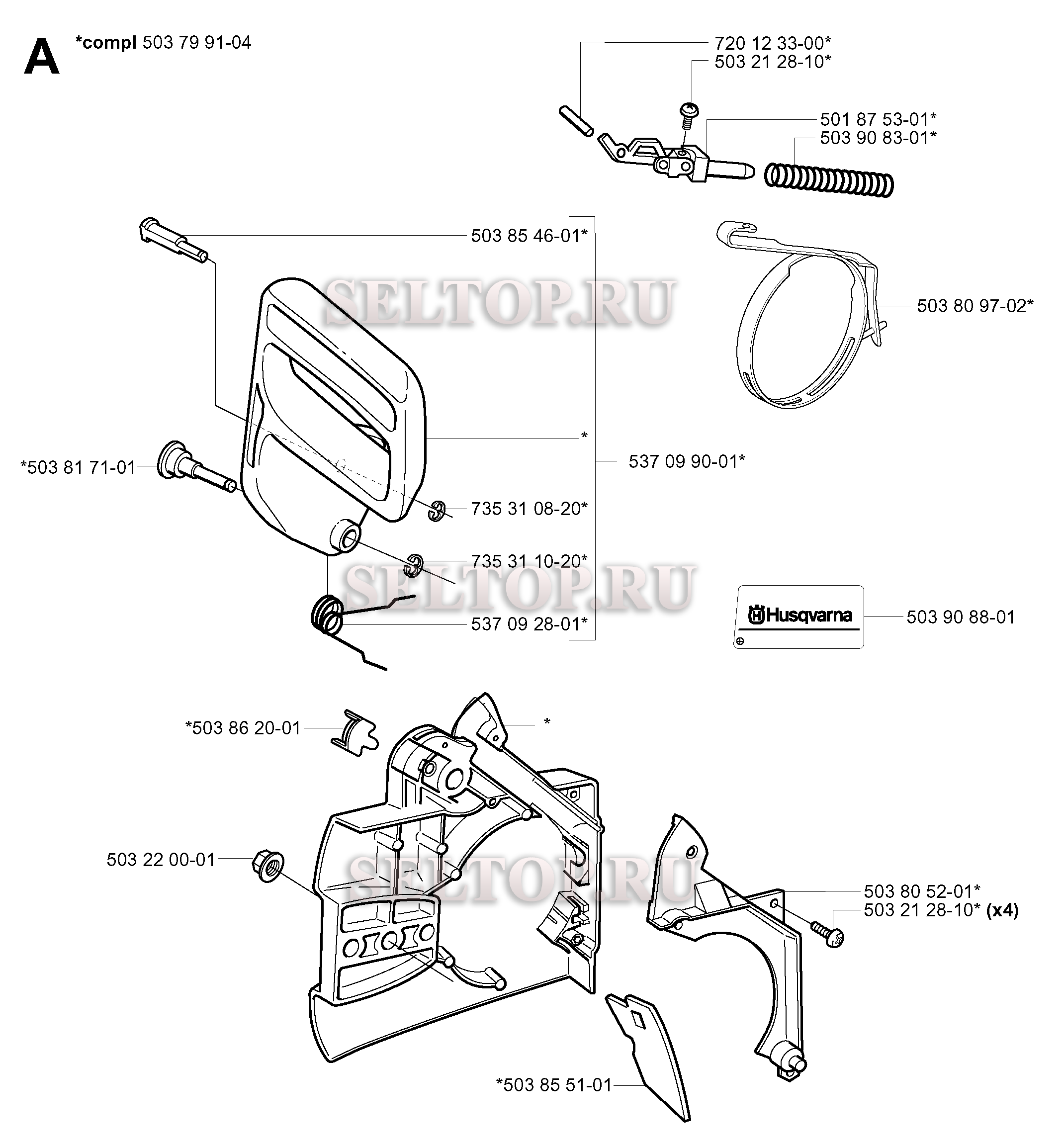 A *compl 503 79 91-04

720 12 33-00*
503 21 28-10*
501 87 53-01*
503 90 83-01*

503 85 46-01*

SELTOP.RU

503 80 97-02*

*

537 09 90-01*

*503 81 71-01

735 31 08-20*

735 31 10-20*

SELTOP.RU

Husqvarna

503 90 88-01

537 09 28-01*

*503 86 20-01

*

503 22 00-01

SELTOP.RU

503 80 52-01*
503 21 28-10* (x4)

*503 85 51-01