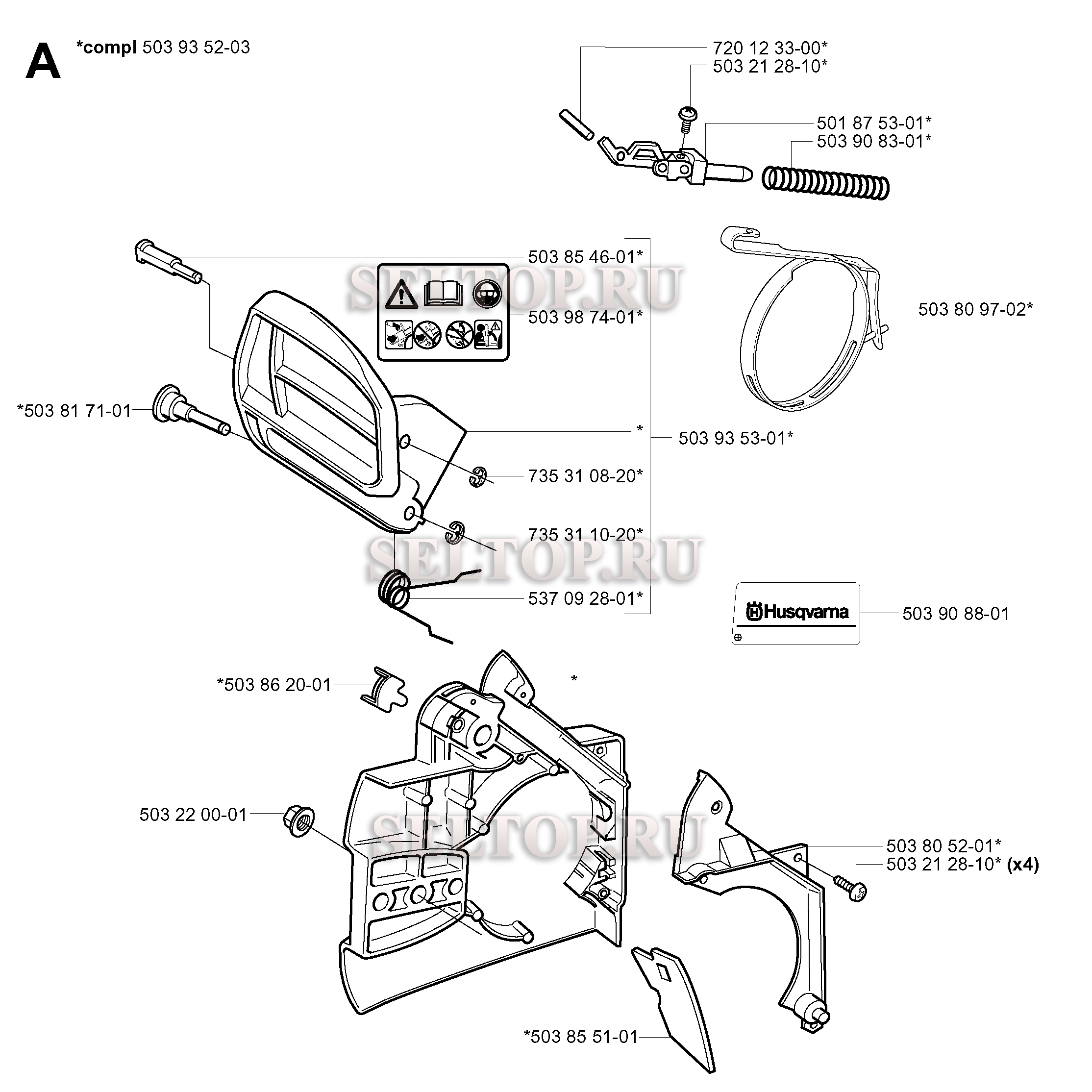 A *compl 503 93 52-03

720 12 33-00*
503 21 28-10*
501 87 53-01*
503 90 83-01*

503 85 46-01*
SELTOP.RU
503 98 74-01*
503 80 97-02*

*503 81 71-01
*
503 93 53-01*
735 31 08-20*
735 31 10-20*
SELTOP.RU
537 09 28-01*
Husqvarna
503 90 88-01

*503 86 20-01
*

503 22 00-01
SELTOP.RU
503 80 52-01*
503 21 28-10* (x4)

*503 85 51-01