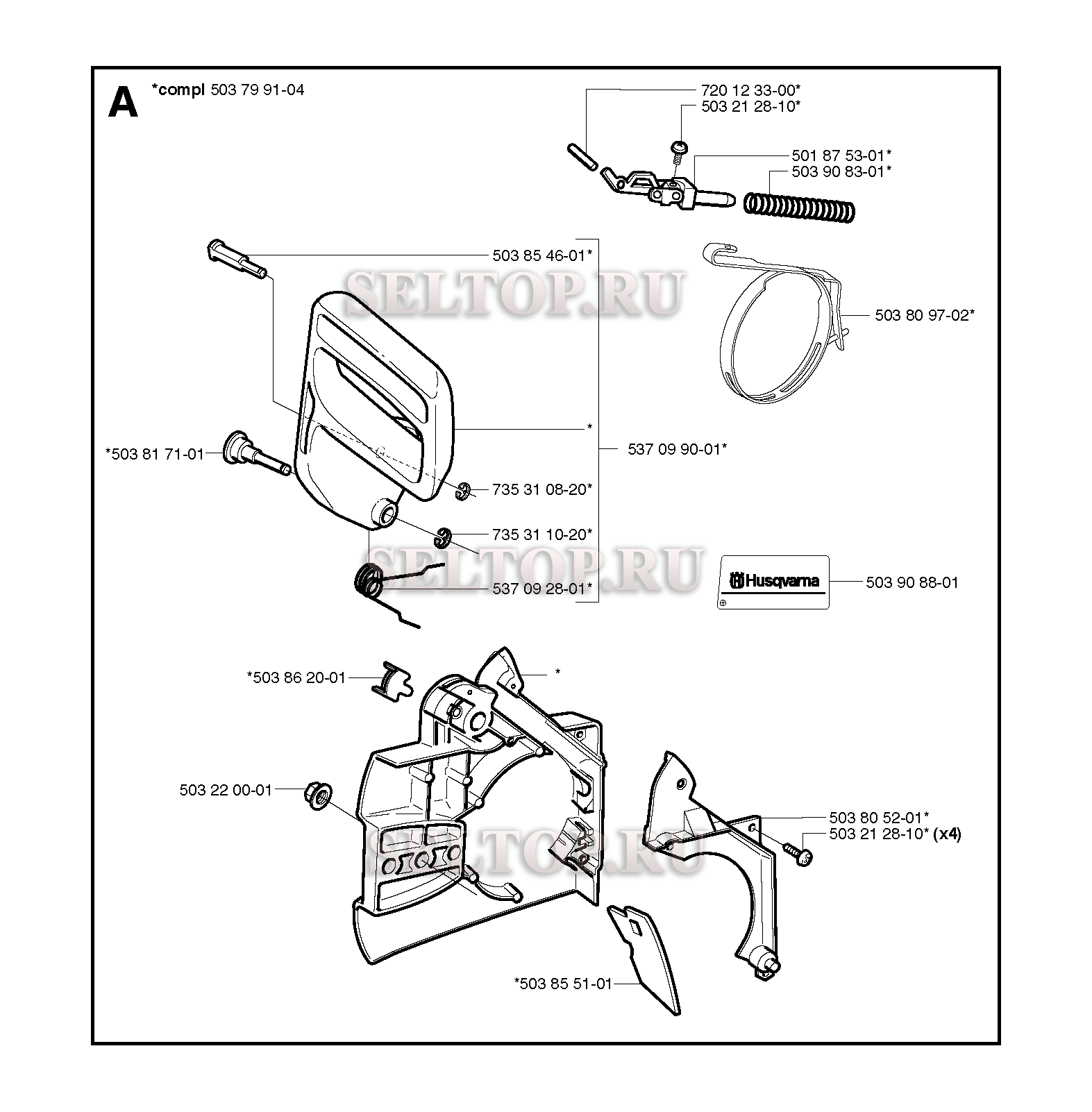 A *compl 503 79 91-04

720 12 33-00*
503 21 28-10*
501 87 53-01*
503 90 83-01*

503 85 46-01*

SELTOP.RU

503 80 97-02*

*

537 09 90-01*

*503 81 71-01

735 31 08-20*

735 31 10-20*

SELTOP.RU

537 09 28-01*

Husqvarna

503 90 88-01

*503 86 20-01

*

503 22 00-01

503 80 52-01*
503 21 28-10* (x4)

SELTOP.RU

*503 85 51-01