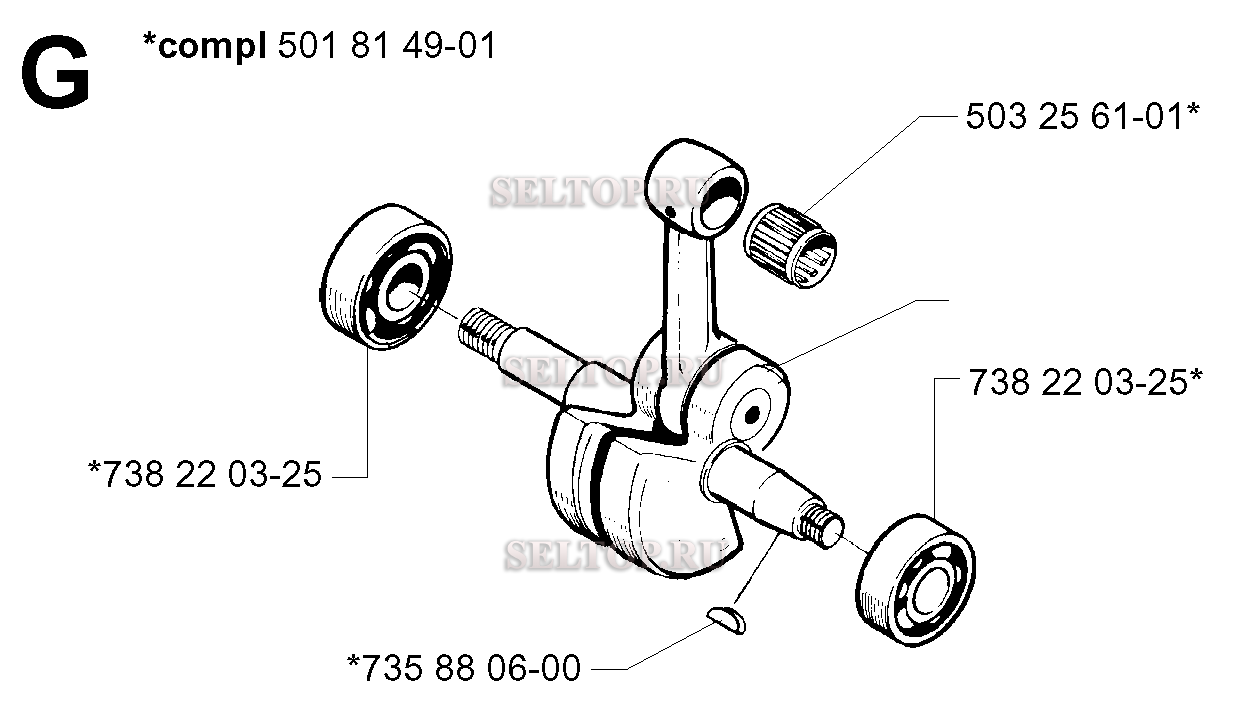 G *compl 501 81 49-01

503 25 61-01*

SELTOP.RU

SELTOP.RU

738 22 03-25*

*738 22 03-25

SELTOP.RU

*735 88 06-00