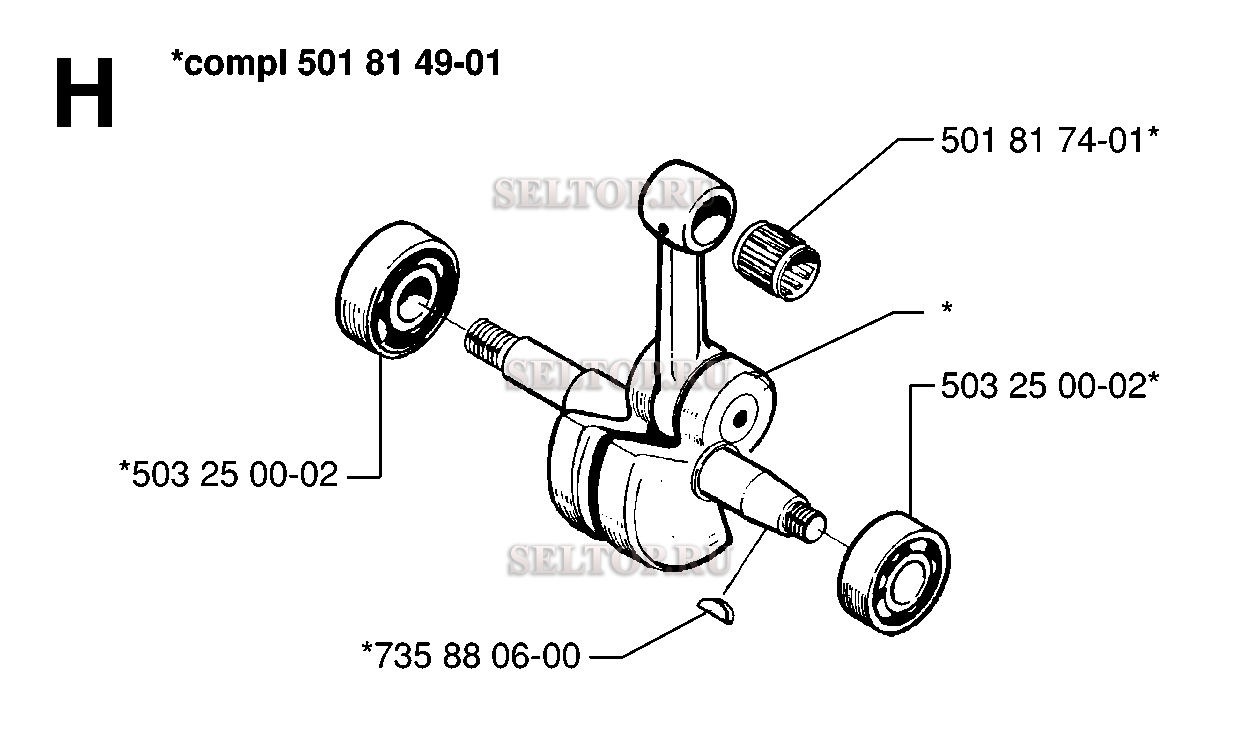 H

*compl 501 81 49-01

501 81 74-01*

SELTOP.RU

*

SELTOP.RU

503 25 00-02*

*503 25 00-02

SELTOP.RU

*735 88 06-00