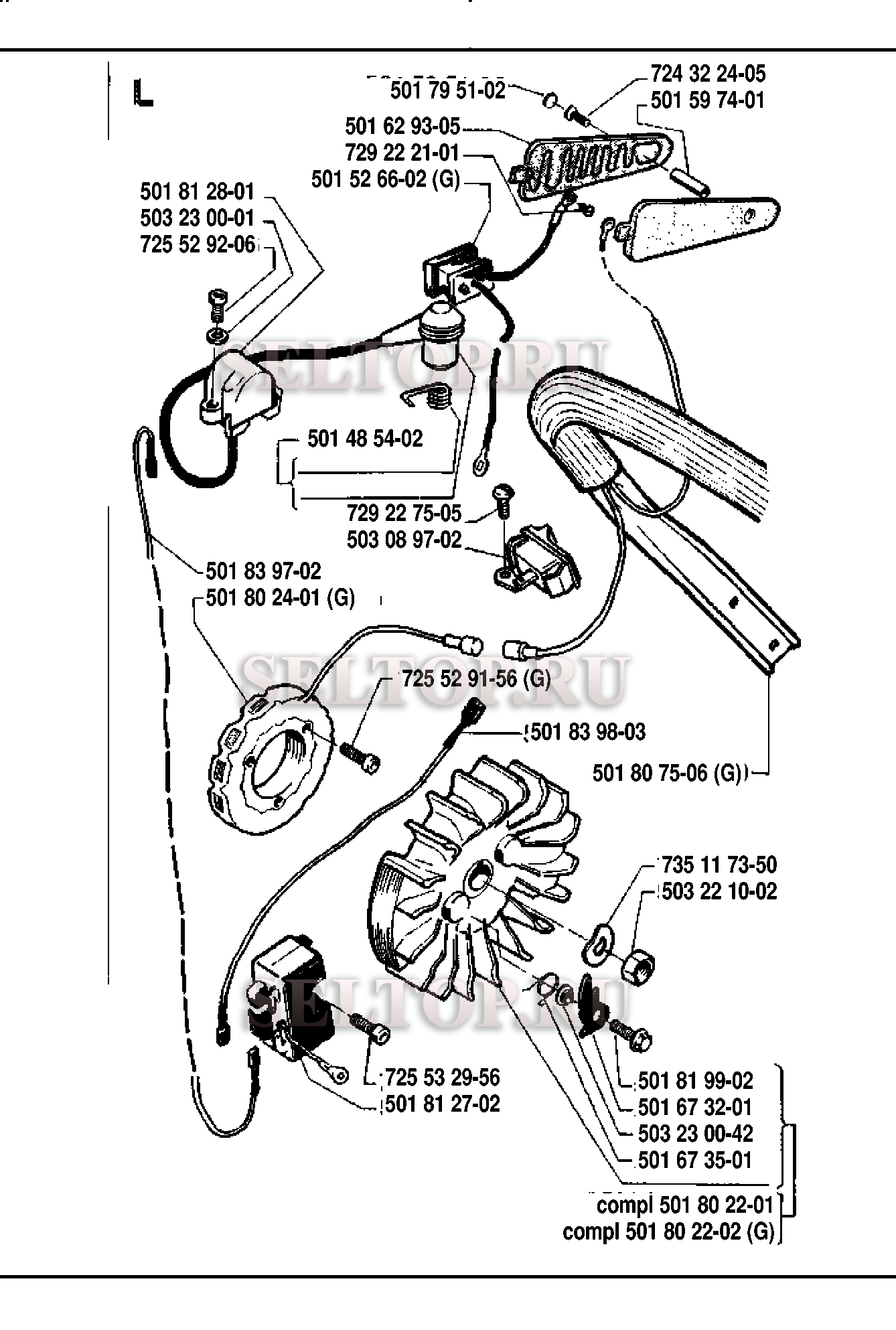 L

501 79 51-02
724 32 24-05
501 59 74-01
501 62 93-05
729 22 21-01
501 52 66-02 (G)
501 81 28-01
503 23 00-01
725 52 92-06

SELTOP.RU

501 48 54-02
729 22 75-05
503 08 97-02
501 83 97-02
501 80 24-01 (G)

SELTOP.RU

725 52 91-56 (G)
501 83 98-03
501 80 75-06 (G)
735 11 73-50
503 22 10-02

SELTOP.RU

725 53 29-56
501 81 27-02
501 81 99-02
501 67 32-01
503 23 00-42
501 67 35-01
compl 501 80 22-01
compl 501 80 22-02 (G)