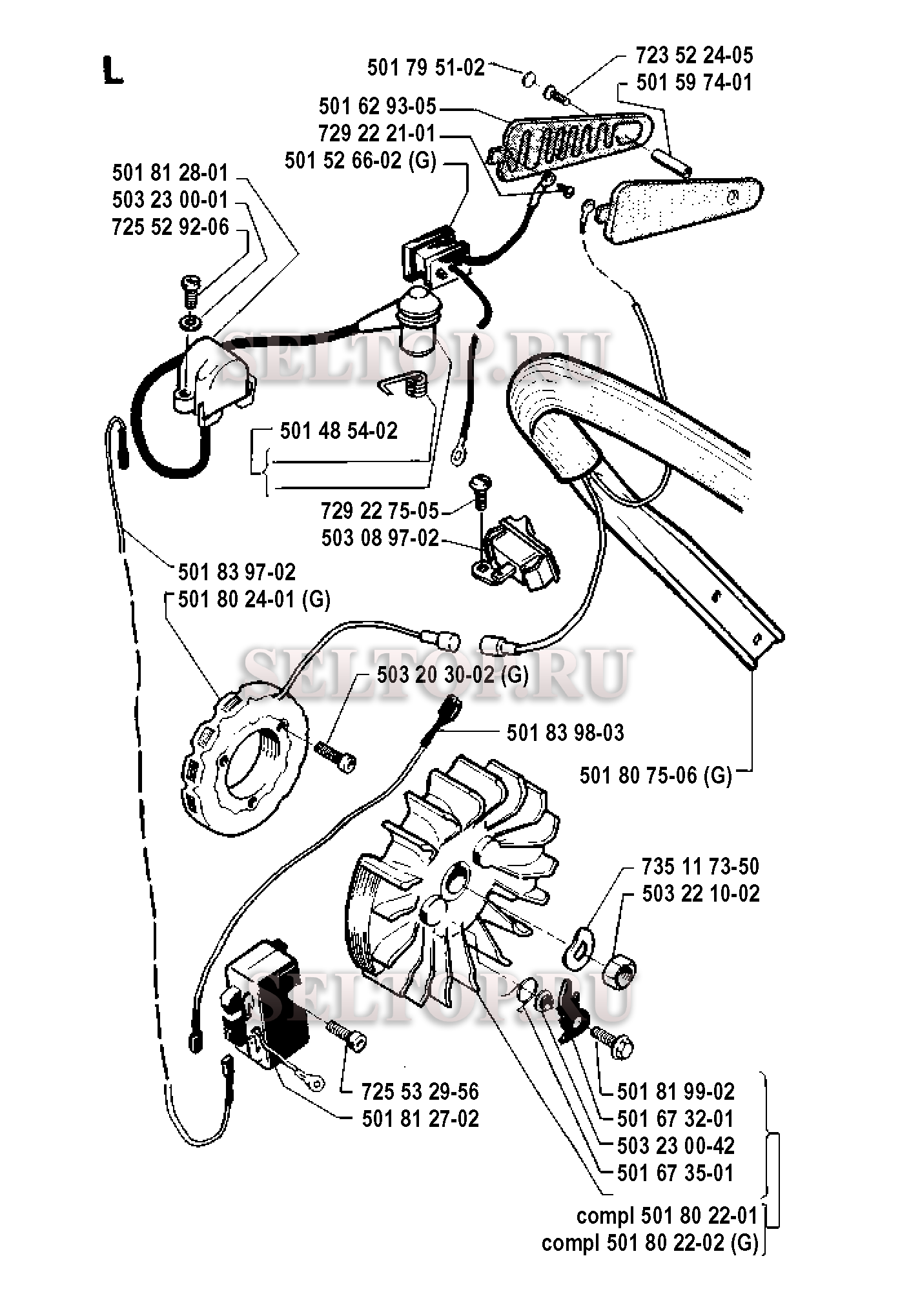 L

501 79 51-02
723 52 24-05
501 59 74-01
501 62 93-05
729 22 21-01
501 52 66-02 (G)
501 81 28-01
503 23 00-01
725 52 92-06

SELTOP.RU

501 48 54-02
729 22 75-05
503 08 97-02
501 83 97-02
501 80 24-01 (G)

SELTOP.RU

503 20 30-02 (G)
501 83 98-03
501 80 75-06 (G)
735 11 73-50
503 22 10-02

SELTOP.RU

725 53 29-56
501 81 27-02
501 81 99-02
501 67 32-01
503 23 00-42
501 67 35-01
compl 501 80 22-01
compl 501 80 22-02 (G)