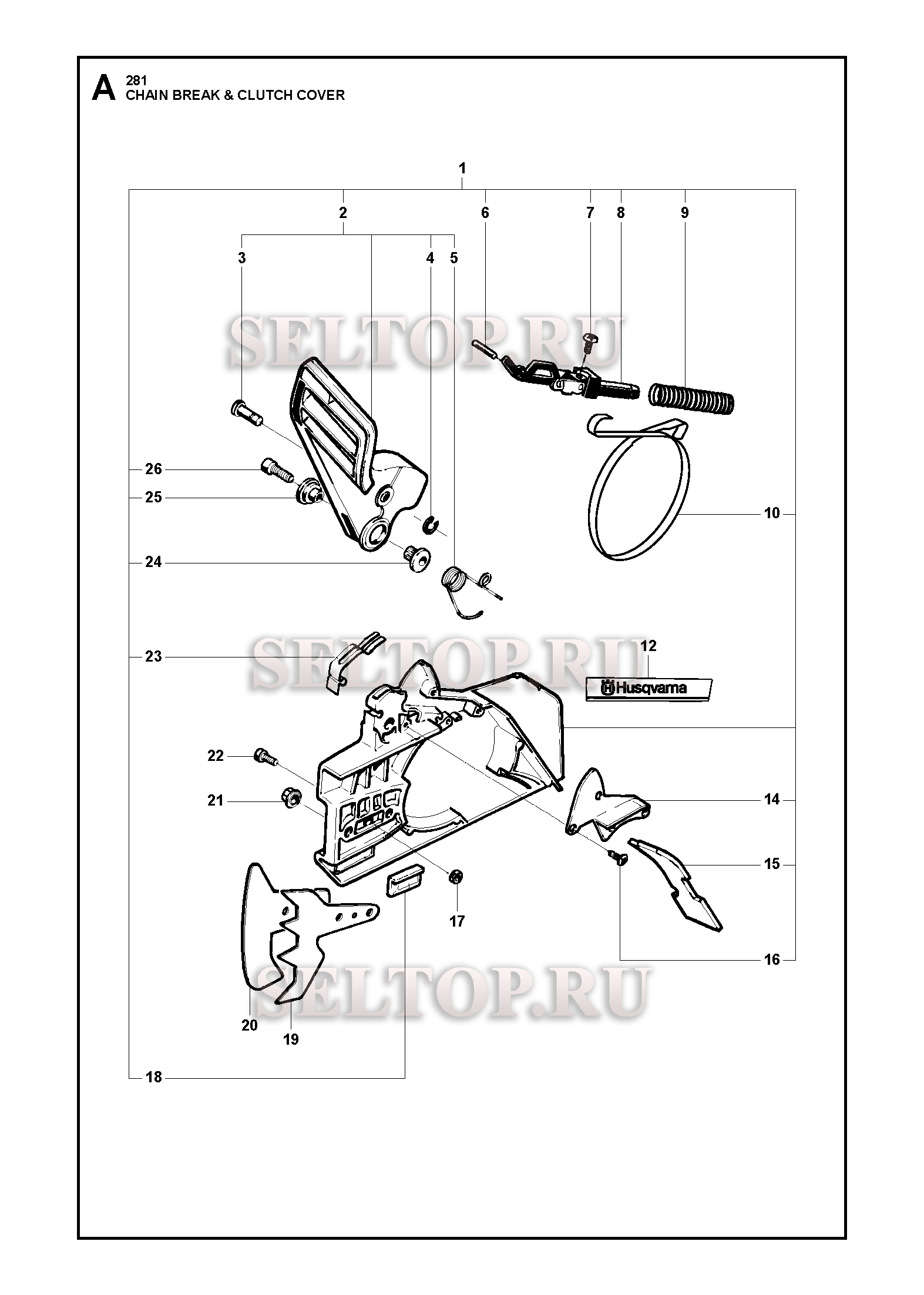 A 281
CHAIN BREAK & CLUTCH COVER

1
2
6
7
8
9
3
4
5
SELTOP.RU
26
25
10
24
23
SELTOP.RU
12
Husqvarna
22
21
14
15
17
16
SELTOP.RU
20
19
18