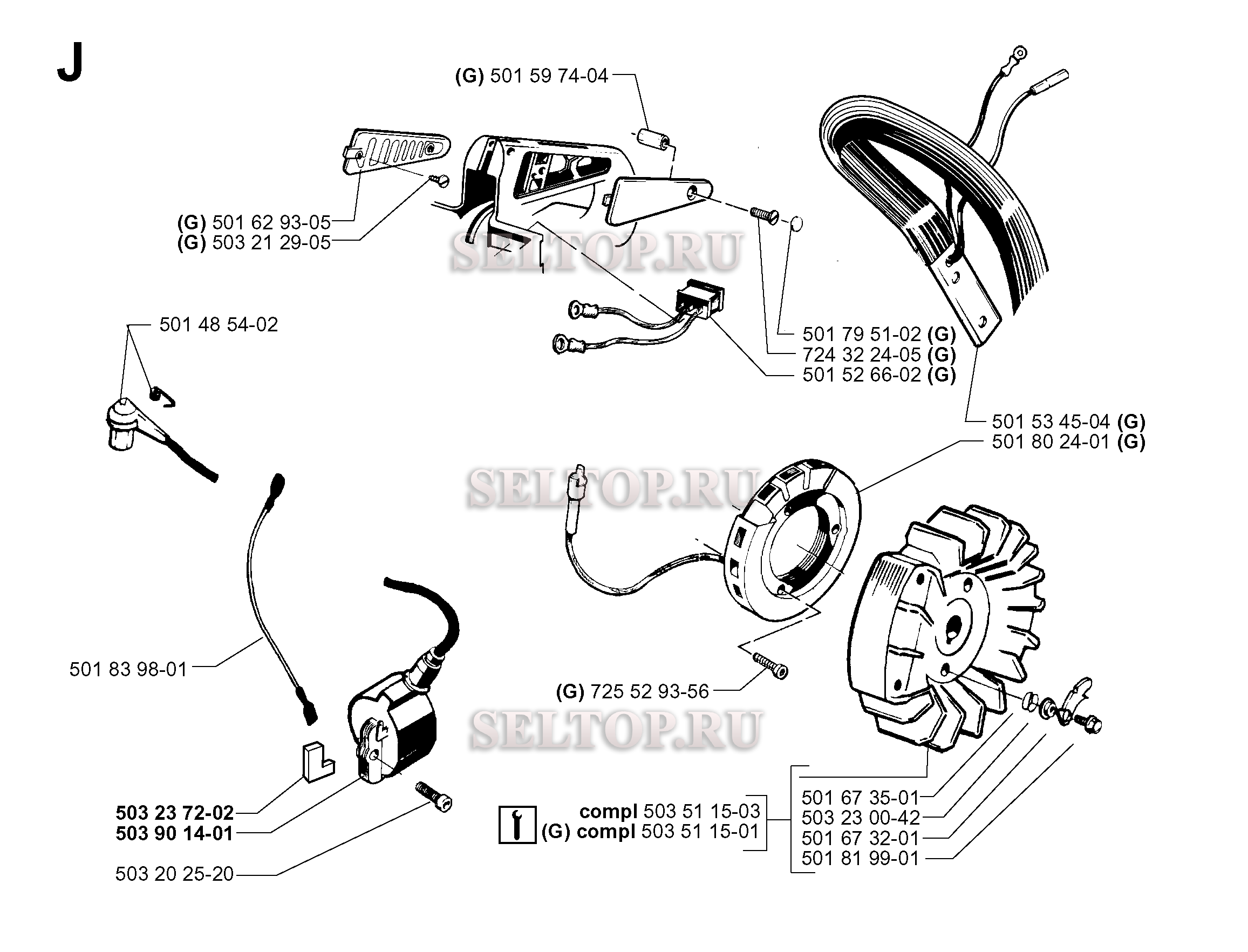 J

(G) 501 59 74-04

(G) 501 62 93-05
(G) 503 21 29-05

SELTOP.RU

501 48 54-02

501 79 51-02 (G)
724 32 24-05 (G)
501 52 66-02 (G)

501 53 45-04 (G)
501 80 24-01 (G)

SELTOP.RU

501 83 98-01

(G) 725 52 93-56

SELTOP.RU

503 23 72-02
503 90 14-01

503 20 25-20

compl 503 51 15-03
(G) compl 503 51 15-01

501 67 35-01
503 23 00-42
501 67 32-01
501 81 99-01