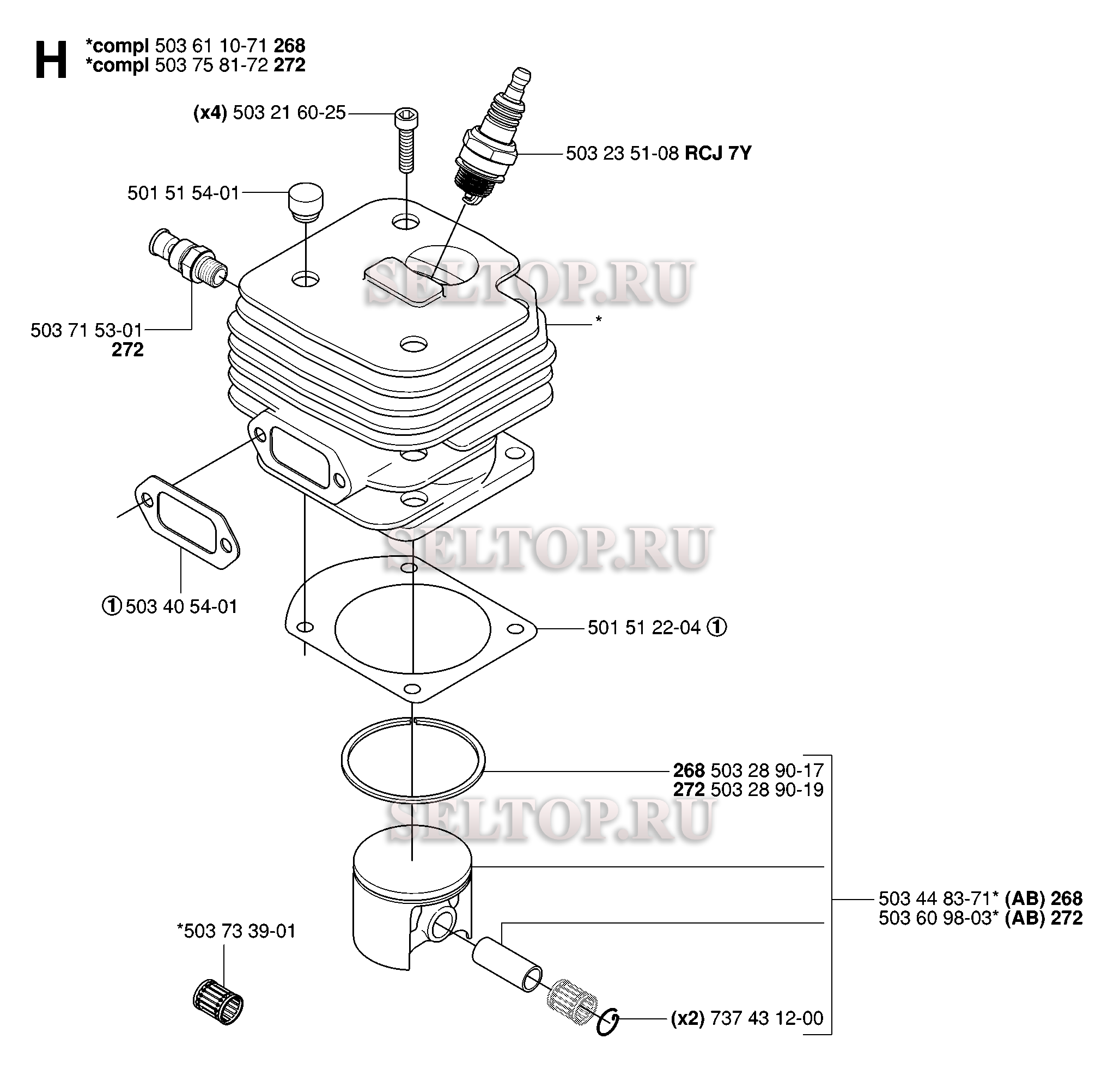 H *compl 503 61 10-71 268
*compl 503 75 81-72 272

(x4) 503 21 60-25

503 23 51-08 RCJ 7Y

501 51 54-01

SELTOP.RU

503 71 53-01
272

*

SELTOP.RU

① 503 40 54-01

501 51 22-04 ①

268 503 28 90-17
272 503 28 90-19

SELTOP.RU

503 44 83-71* (AB) 268
503 60 98-03* (AB) 272

*503 73 39-01

(x2) 737 43 12-00