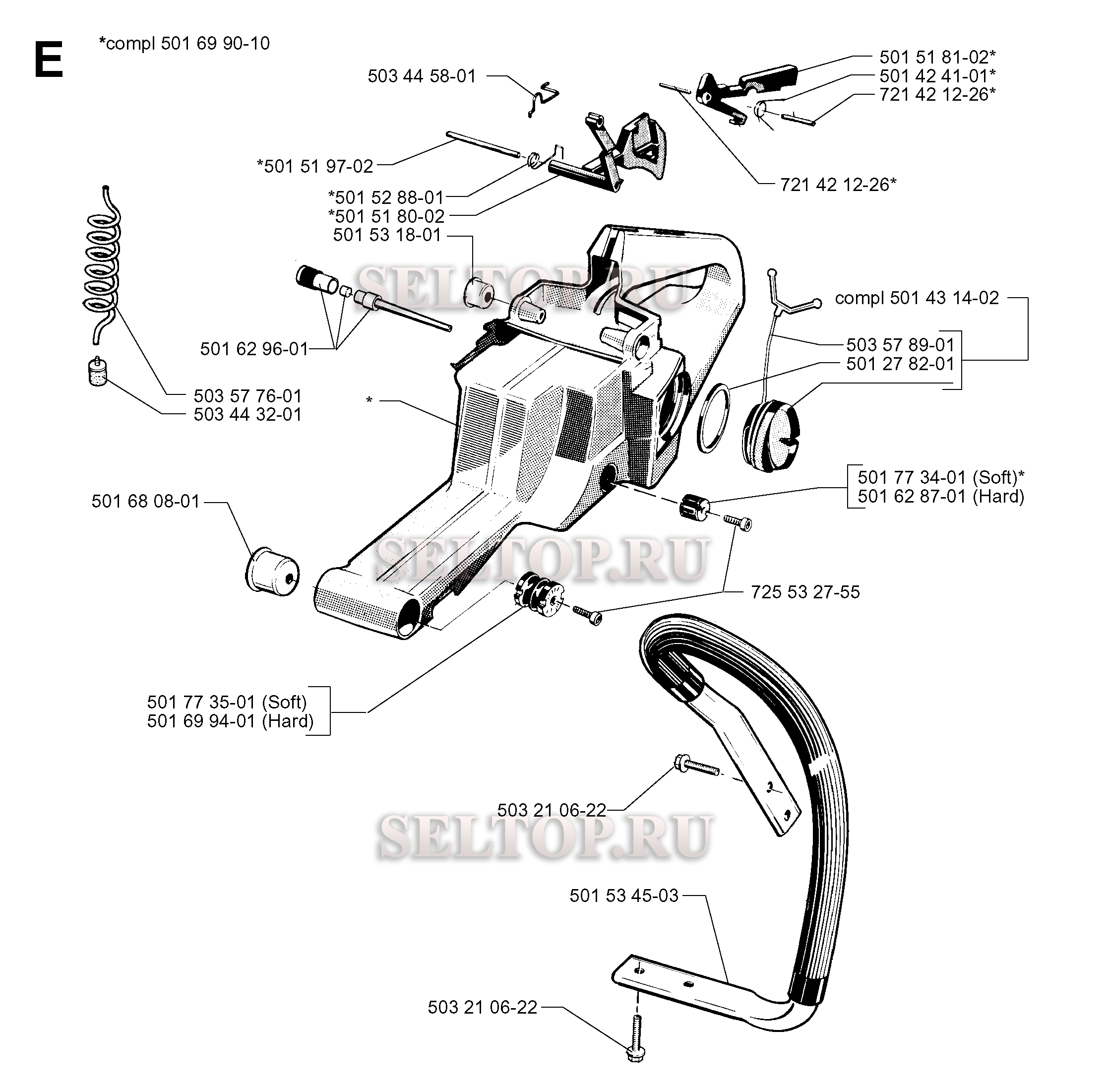 E

*compl 501 69 90-10

503 44 58-01

501 51 81-02*
501 42 41-01*
721 42 12-26*

*501 51 97-02

721 42 12-26*

*501 52 88-01
*501 51 80-02
501 53 18-01

SELTOP.RU

compl 501 43 14-02

501 62 96-01

503 57 89-01
501 27 82-01

503 57 76-01
503 44 32-01

*

501 77 34-01 (Soft)*
501 62 87-01 (Hard)

501 68 08-01

SELTOP.RU

725 53 27-55

501 77 35-01 (Soft)
501 69 94-01 (Hard)

503 21 06-22

SELTOP.RU

501 53 45-03

503 21 06-22