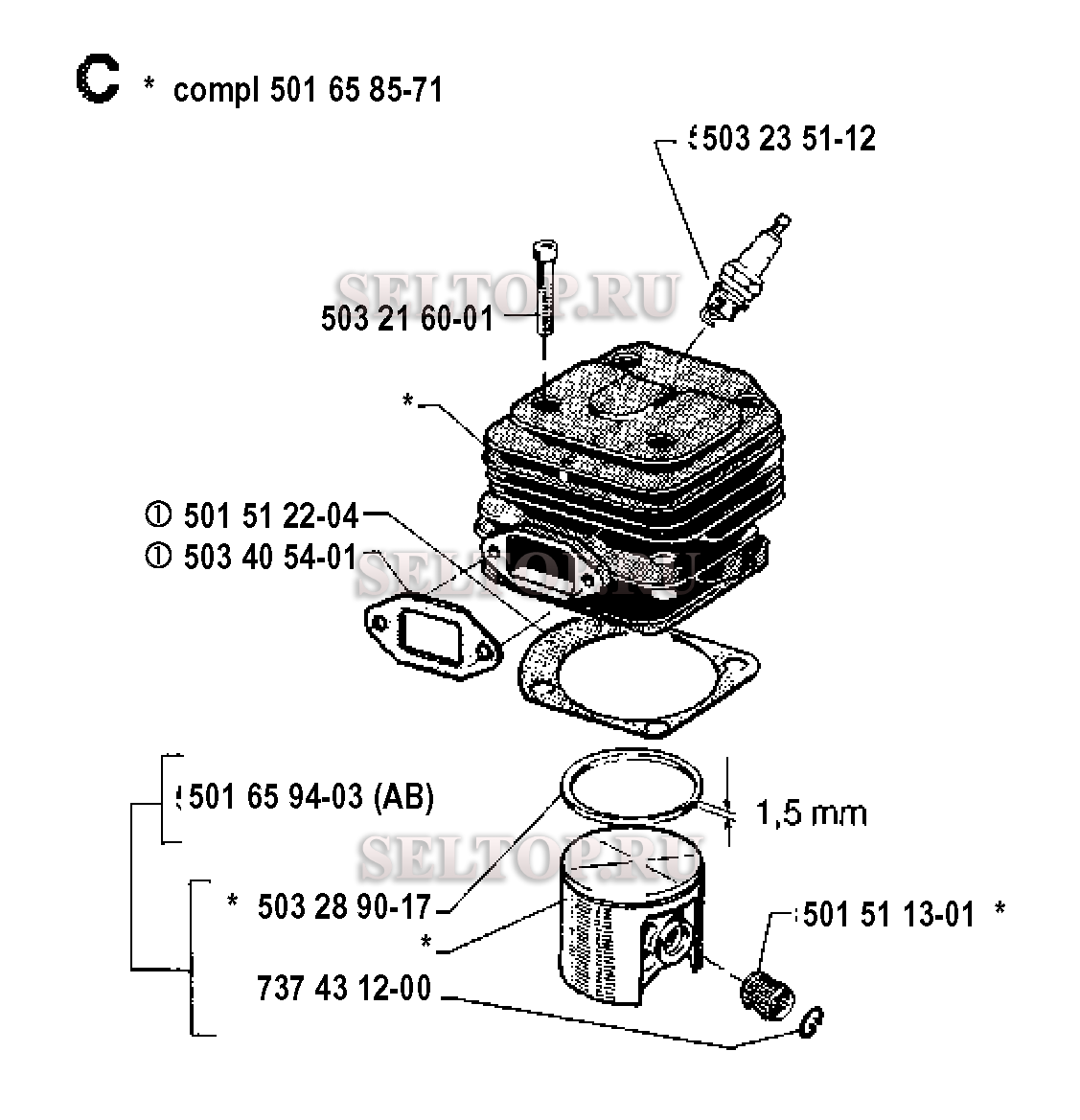 C * compl 501 65 85-71

503 23 51-12

SELTOP.RU

503 21 60-01

*

① 501 51 22-04
① 503 40 54-01

SELTOP.RU

501 65 94-03 (AB)

1,5 mm

SELTOP.RU

* 503 28 90-17

*

501 51 13-01 *

737 43 12-00